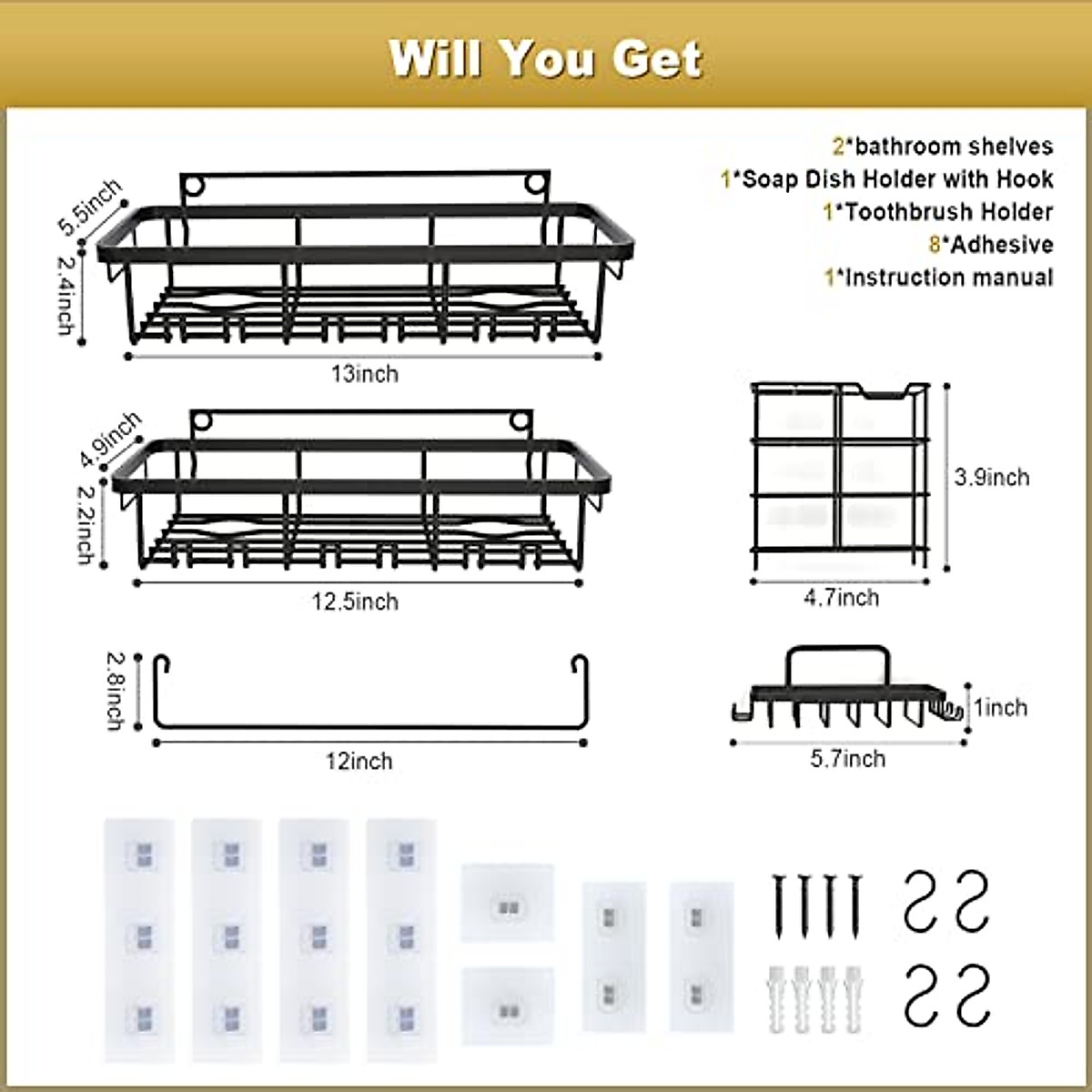 Will You Get

2*bathroom shelves
1*Soap Dish Holder with Hook
1*Toothbrush Holder
8*Adhesive
1*Instruction manual

5.5inch
2.4inch
13inch

4.9inch
2.2inch
12.5inch

2.8inch
12inch

3.9inch
4.7inch

1inch
5.7inch