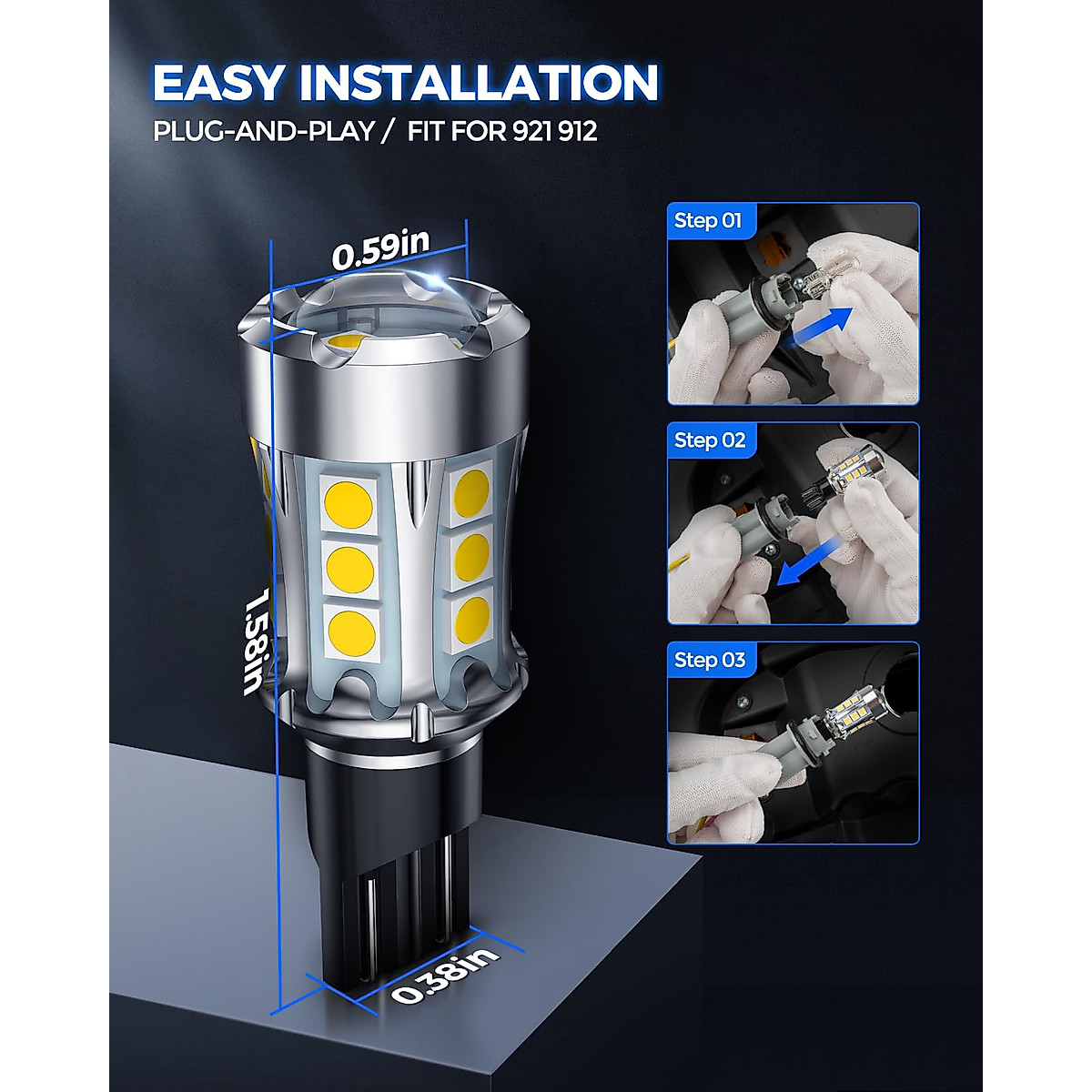 EASY INSTALLATION
PLUG-AND-PLAY / FIT FOR 921 912

0.59in

1.58in

0.38in

Step 01

Step 02

Step 03