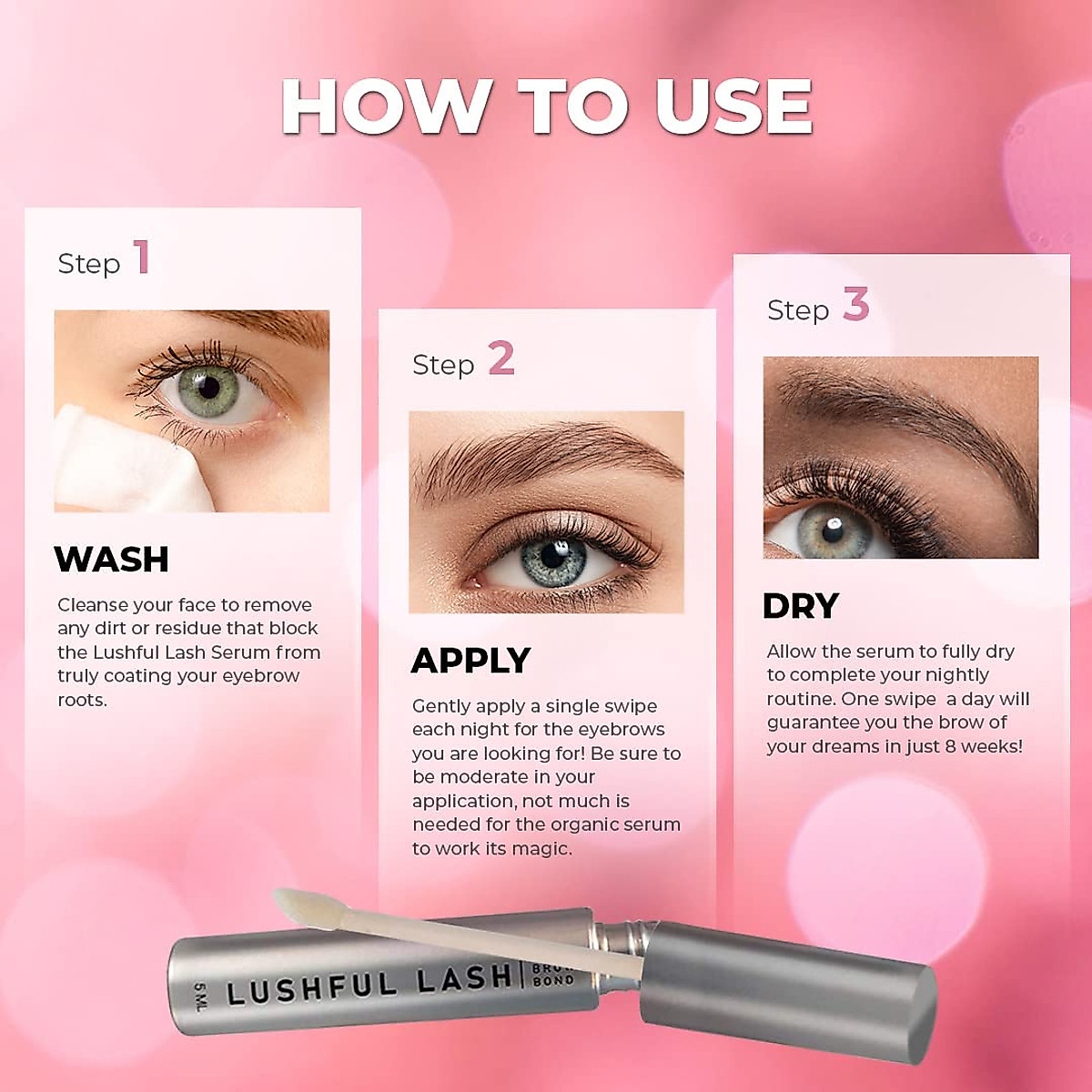 HOW TO USE

Step 1

WASH

Cleanse your face to remove any dirt or residue that block the Lushful Lash Serum from truly coating your eyebrow roots.

Step 2

APPLY

Gently apply a single swipe each night for the eyebrows you are looking for! Be sure to be moderate in your application, not much is needed for the organic serum to work its magic.

Step 3

DRY

Allow the serum to fully dry to complete your nightly routine. One swipe a day will guarantee you the brow of your dreams in just 8 weeks!

5 ML LUSHFUL LASH BROW BOND