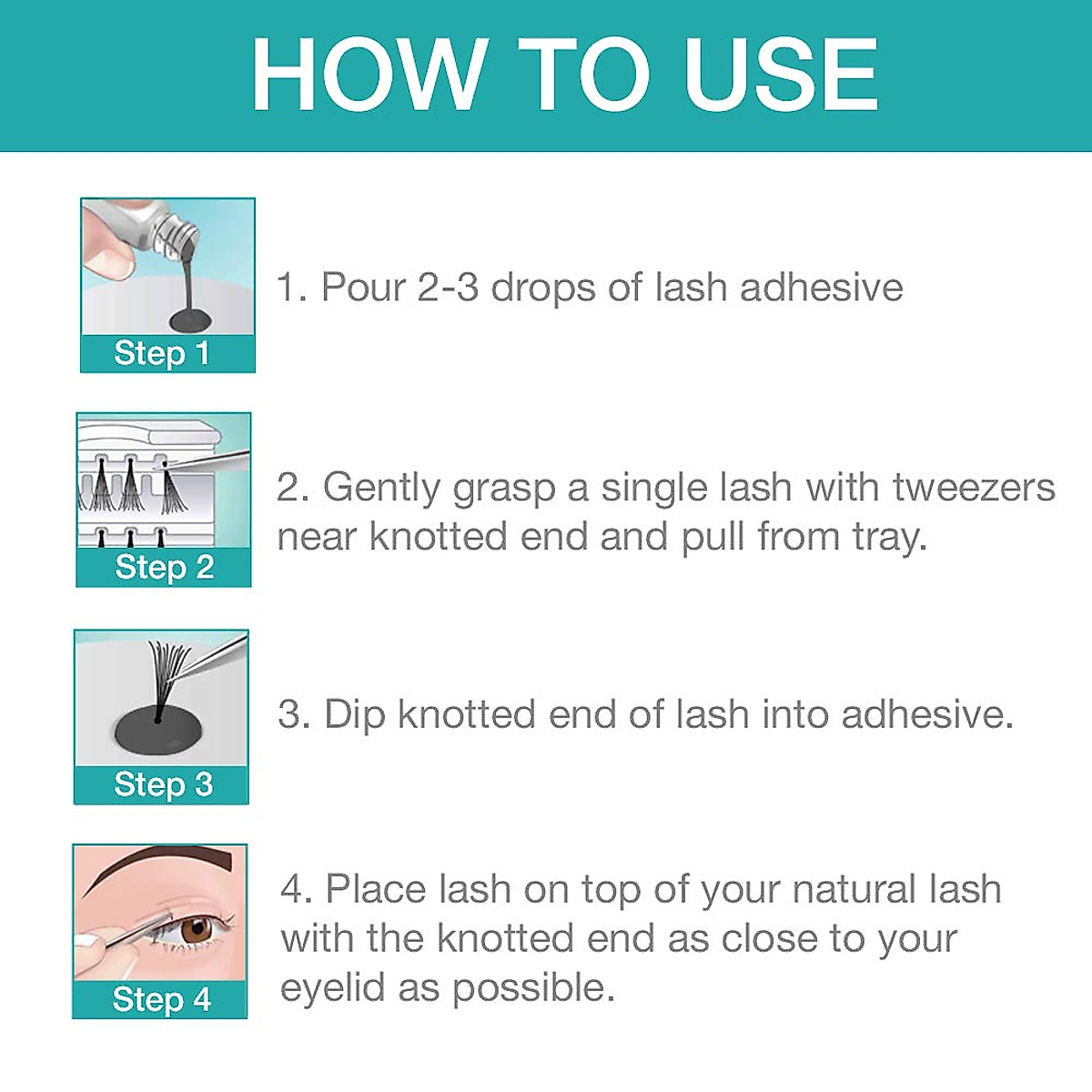 HOW TO USE

Step 1

1. Pour 2-3 drops of lash adhesive

Step 2

2. Gently grasp a single lash with tweezers near knotted end and pull from tray.

Step 3

3. Dip knotted end of lash into adhesive.

Step 4

4. Place lash on top of your natural lash with the knotted end as close to your eyelid as possible.