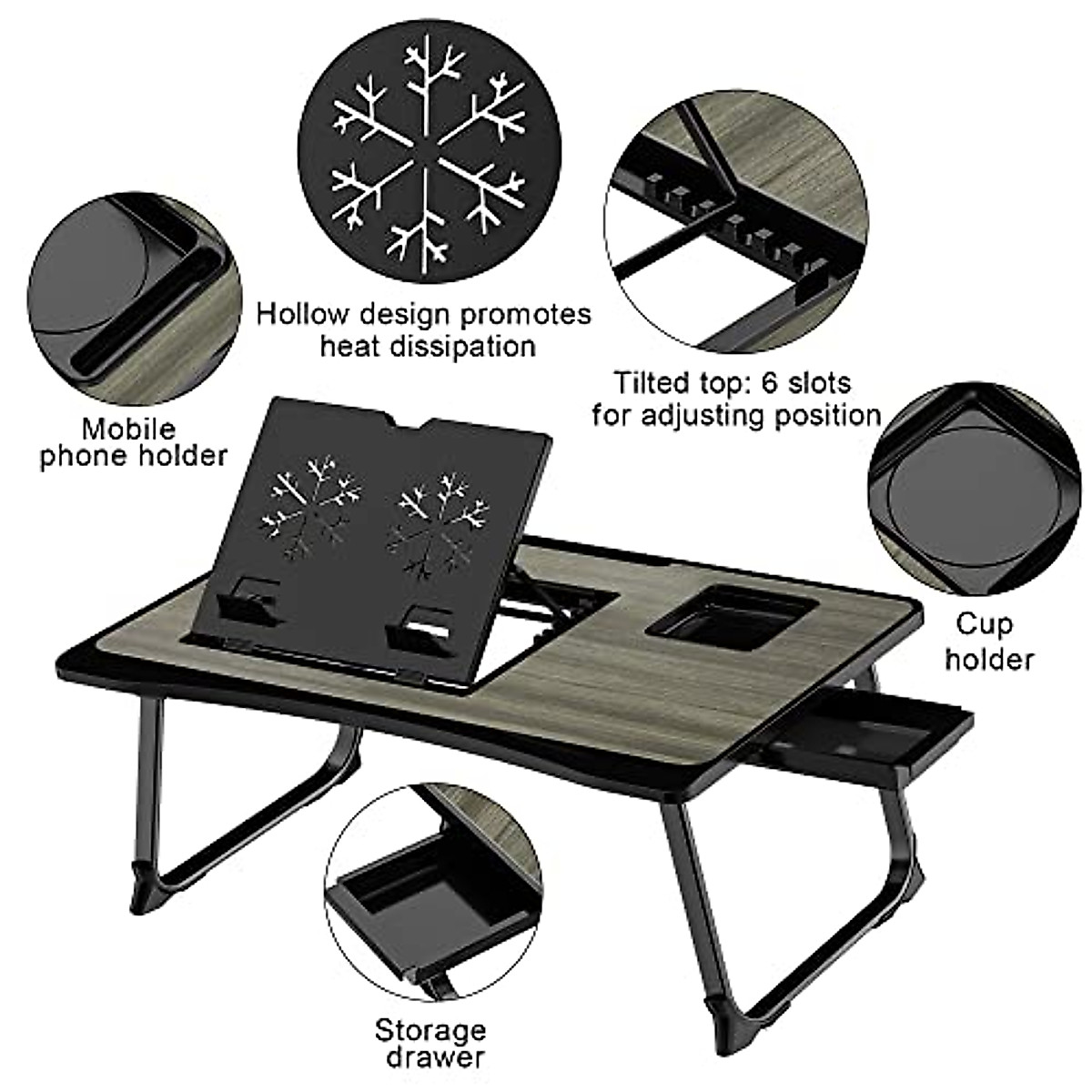 Hollow design promotes heat dissipation

Tilted top: 6 slots for adjusting position

Mobile phone holder

Cup holder

Storage drawer