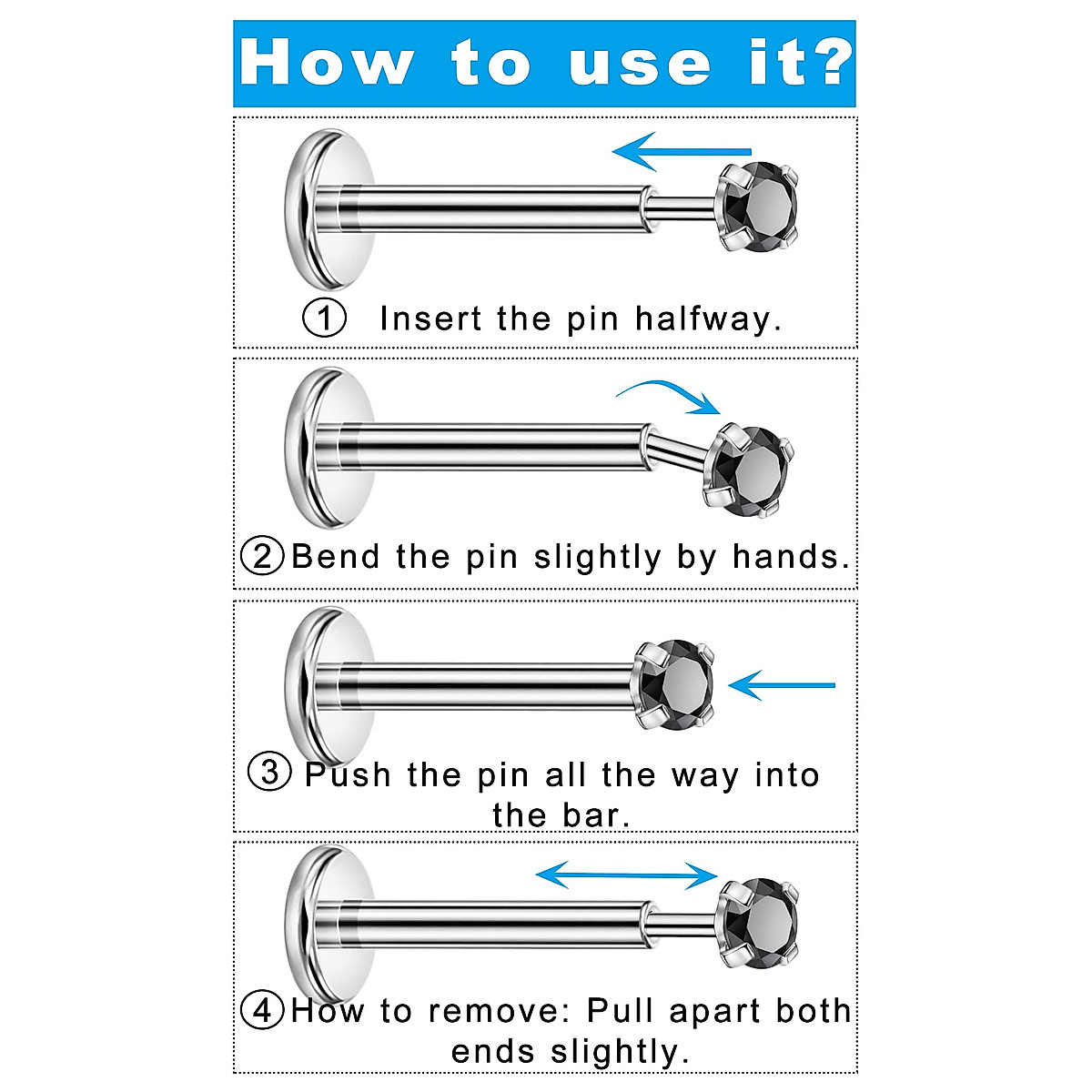 How to use it?

① Insert the pin halfway.

② Bend the pin slightly by hands.

③ Push the pin all the way into the bar.

④ How to remove: Pull apart both ends slightly.