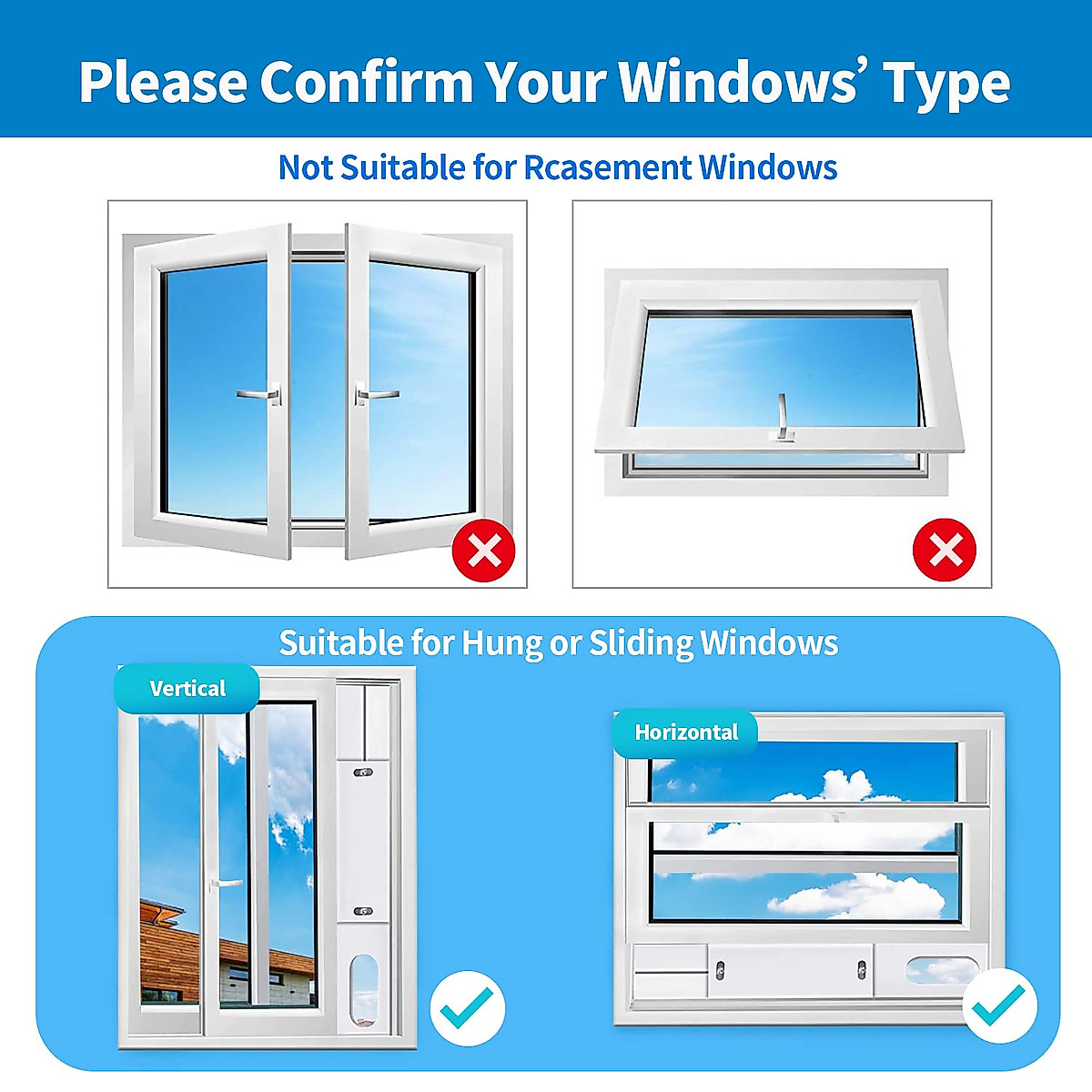 Please Confirm Your Windows' Type

Not Suitable for Rcasement Windows

Suitable for Hung or Sliding Windows

Vertical

Horizontal