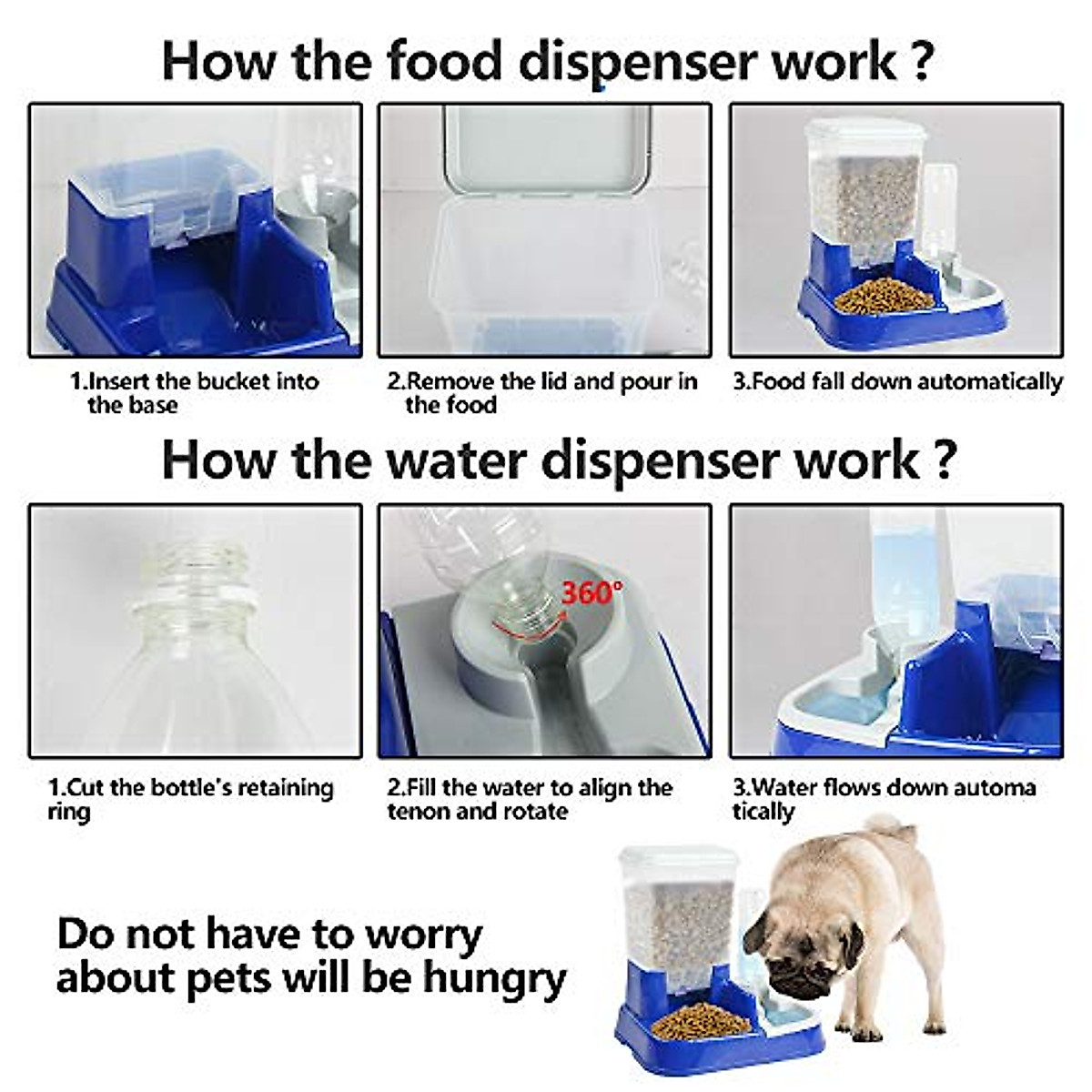 How the food dispenser work ?

1.Insert the bucket into the base

2.Remove the lid and pour in the food

3.Food fall down automatically

How the water dispenser work ?

360°

1.Cut the bottle's retaining ring

2.Fill the water to align the tenon and rotate

3.Water flows down automa tically

Do not have to worry about pets will be hungry