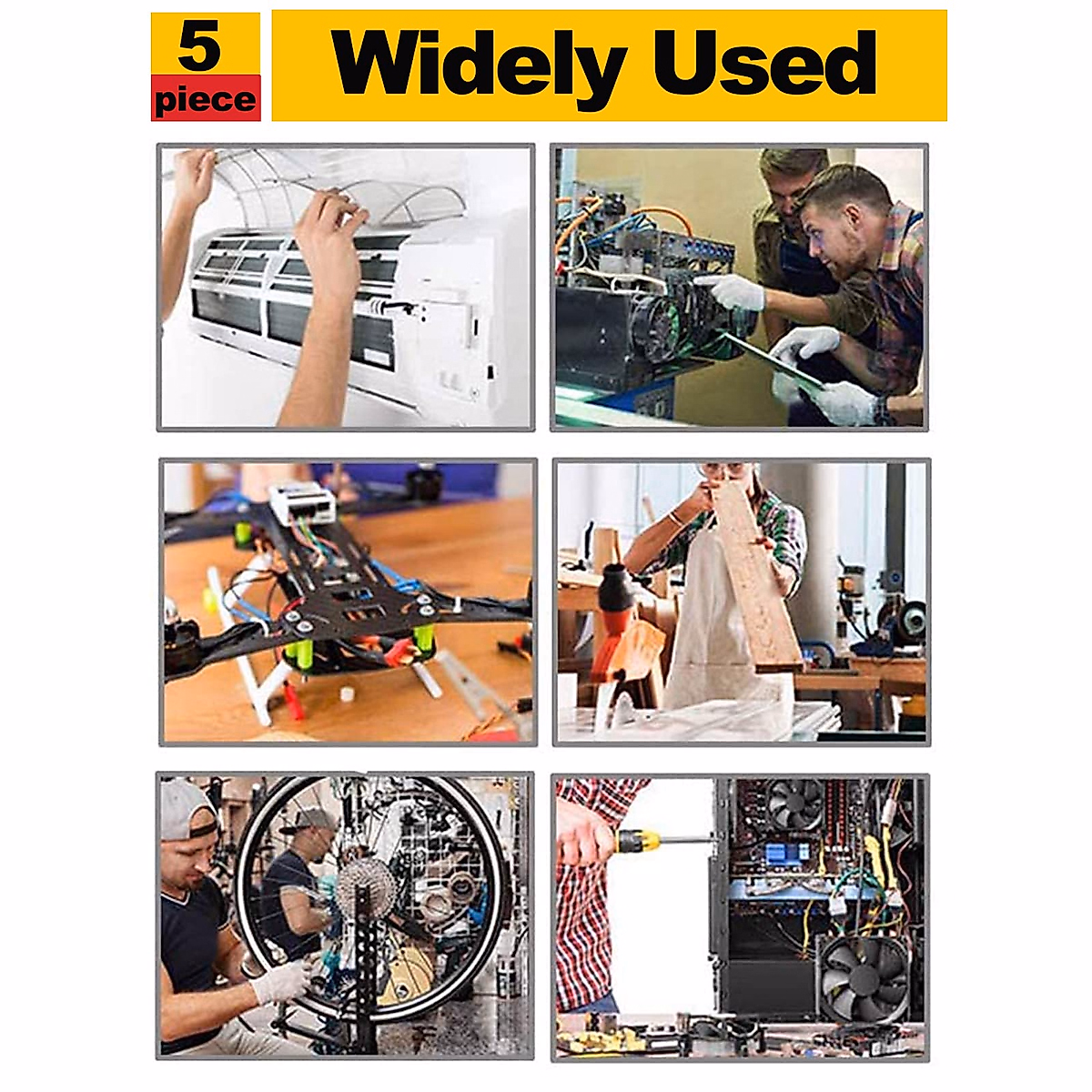 5
piece

Widely Used