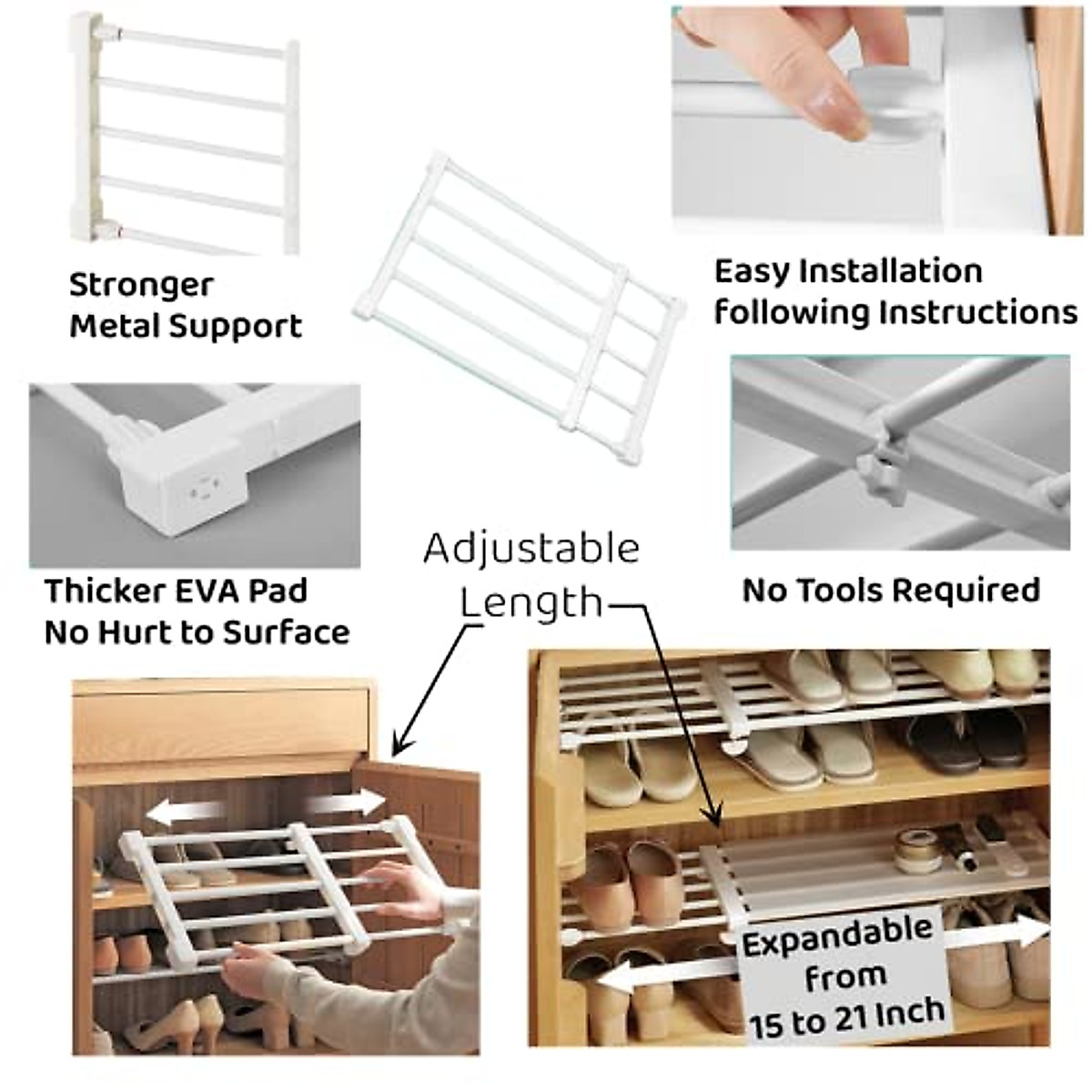 Stronger Metal Support

Easy Installation following Instructions

Thicker EVA Pad No Hurt to Surface

Adjustable Length

No Tools Required

Expandable from 15 to 21 Inch