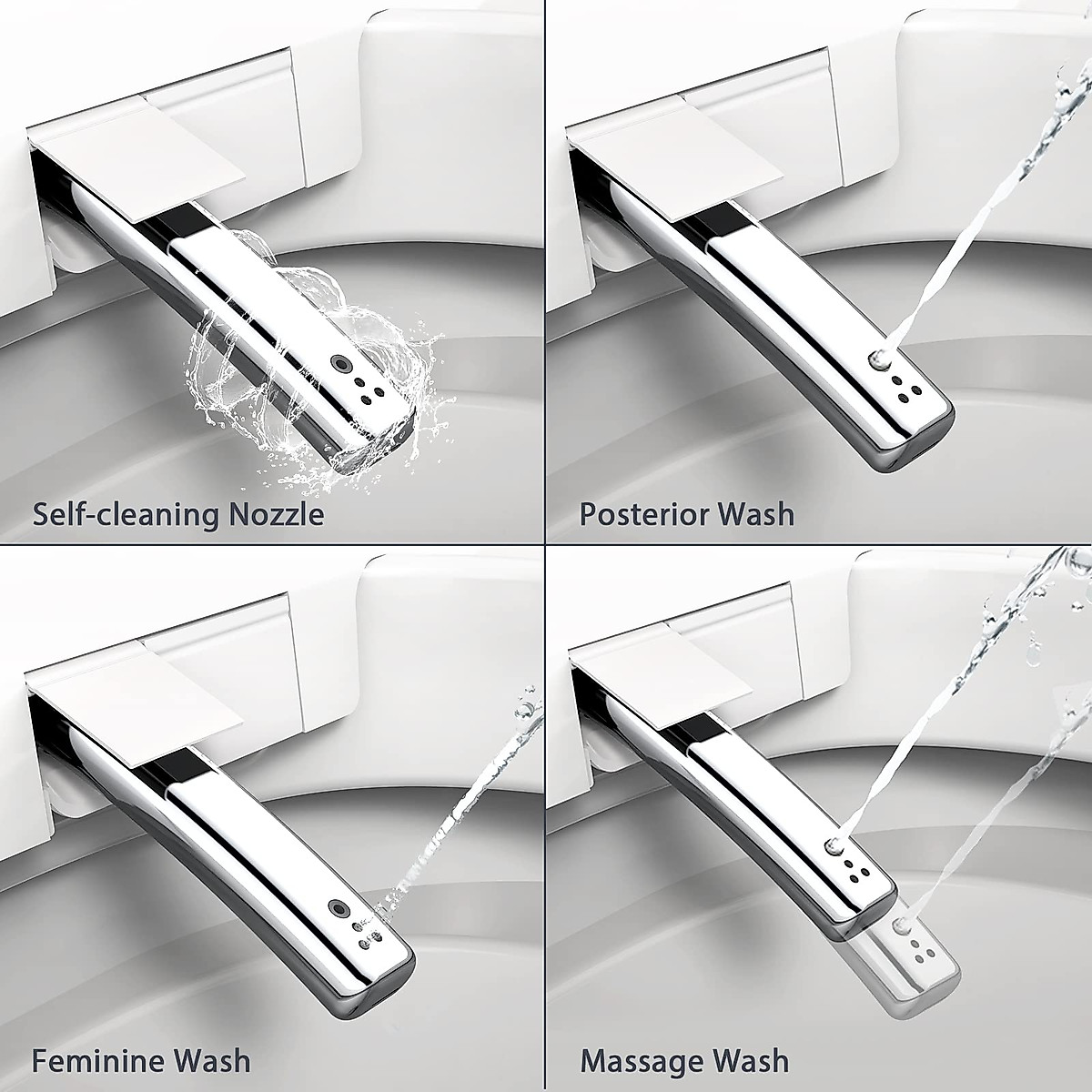 Self-cleaning Nozzle

Posterior Wash

Feminine Wash

Massage Wash