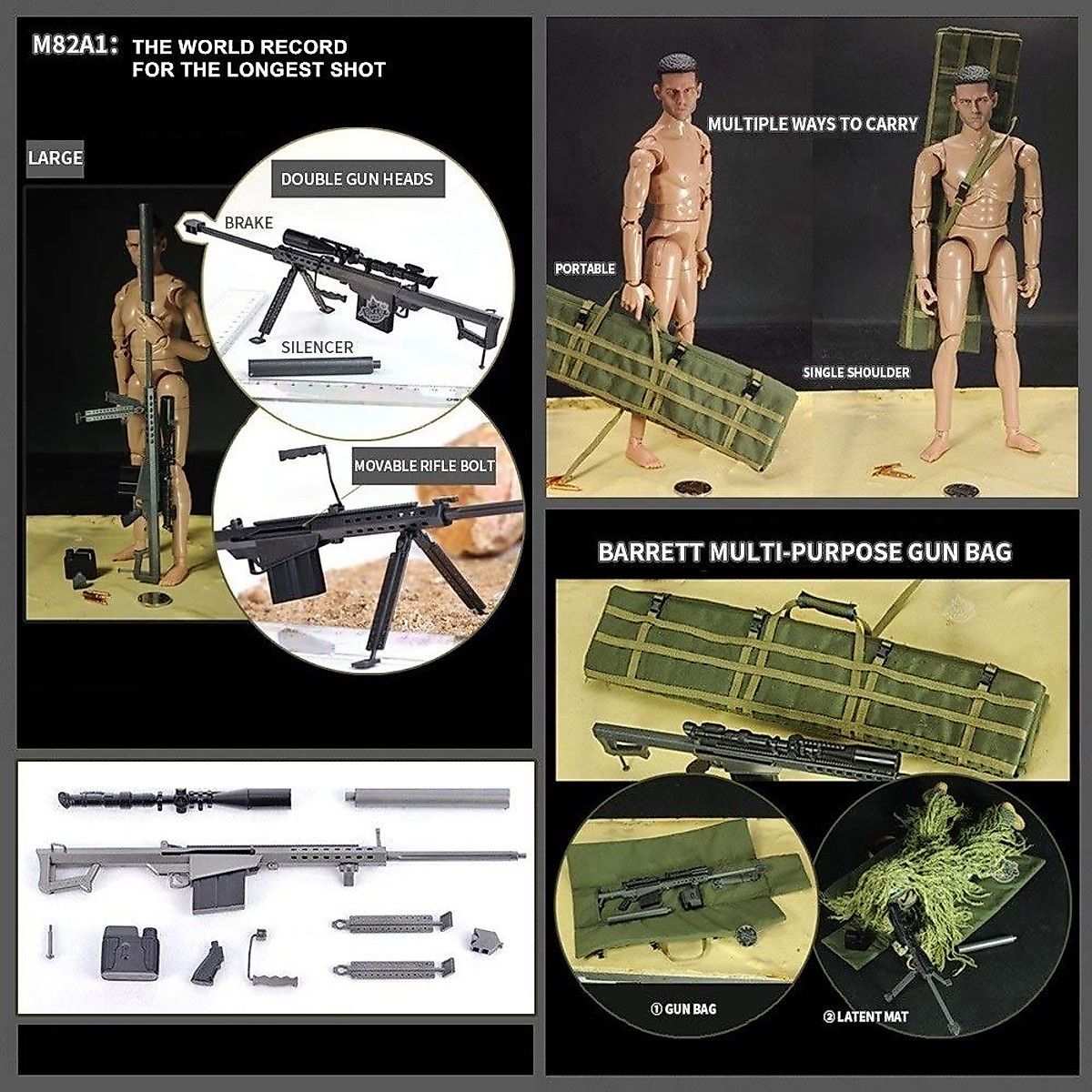 M82A1: THE WORLD RECORD FOR THE LONGEST SHOT

LARGE

DOUBLE GUN HEADS

BRAKE

SILENCER

MOVABLE RIFLE BOLT

MULTIPLE WAYS TO CARRY

PORTABLE

SINGLE SHOULDER

BARRETT MULTI-PURPOSE GUN BAG

① GUN BAG

② LATENT MAT