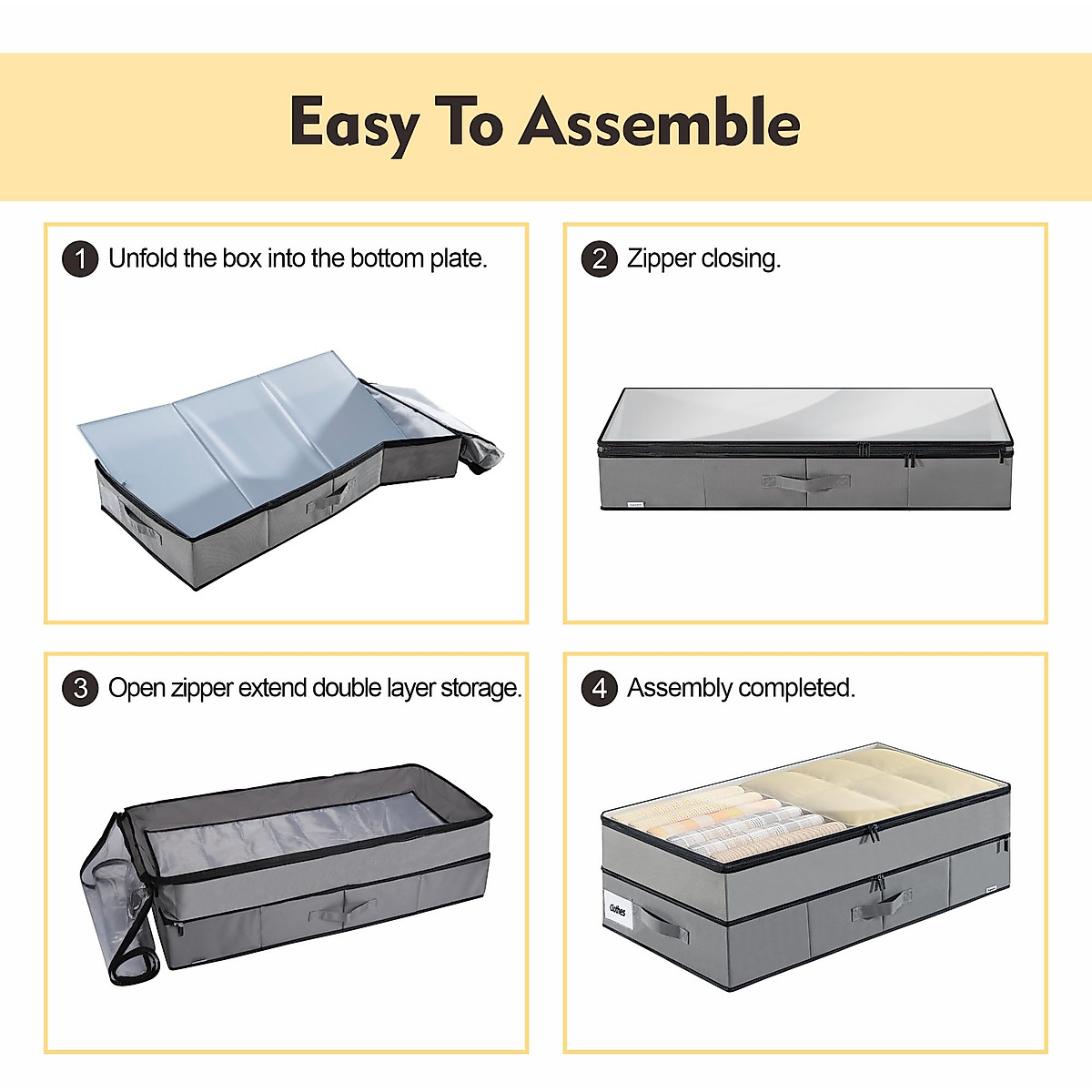 Easy To Assemble

1 Unfold the box into the bottom plate.

2 Zipper closing.

3 Open zipper extend double layer storage.

4 Assembly completed.

Clothes