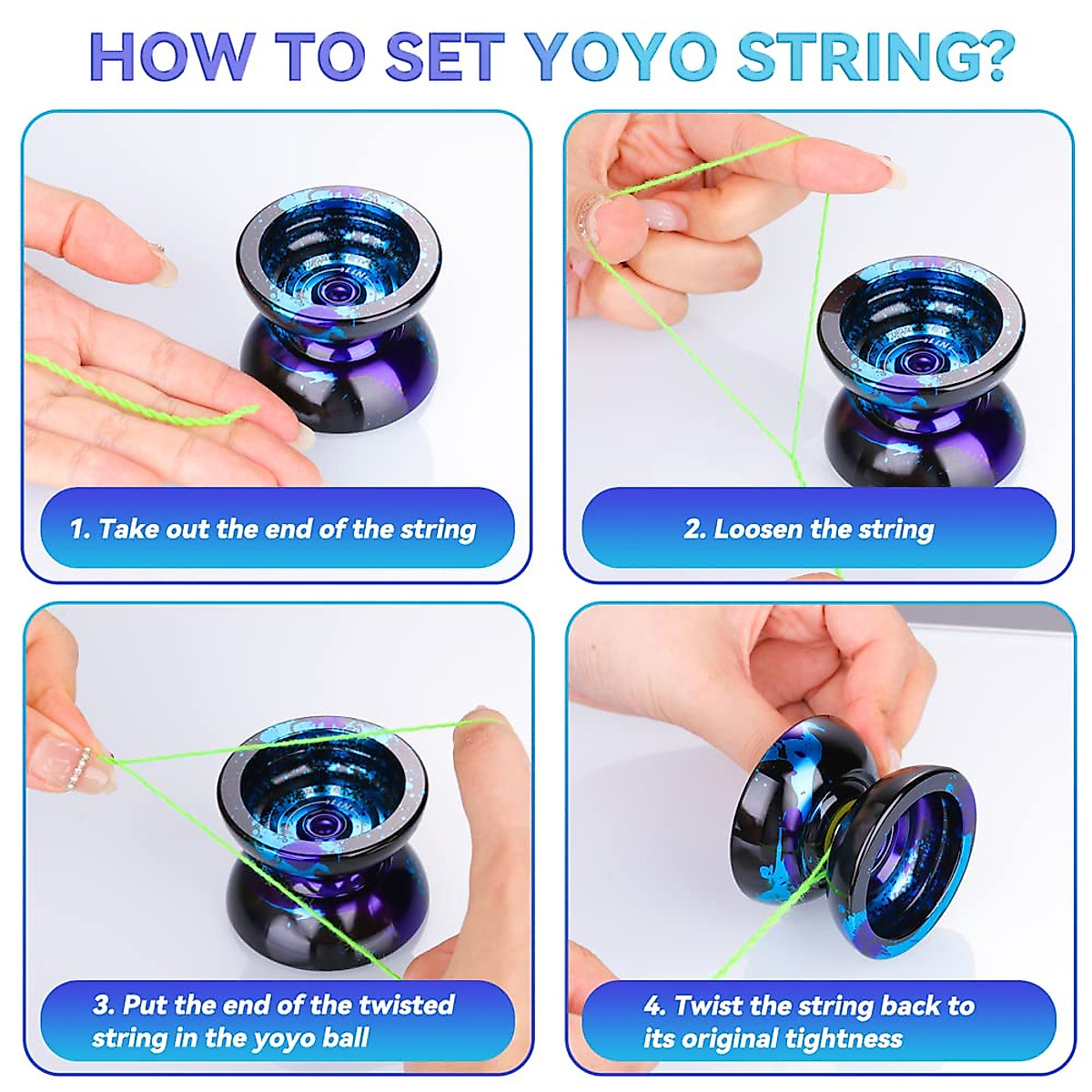 HOW TO SET YOYO STRING?

1. Take out the end of the string

2. Loosen the string

3. Put the end of the twisted string in the yoyo ball

4. Twist the string back to its original tightness