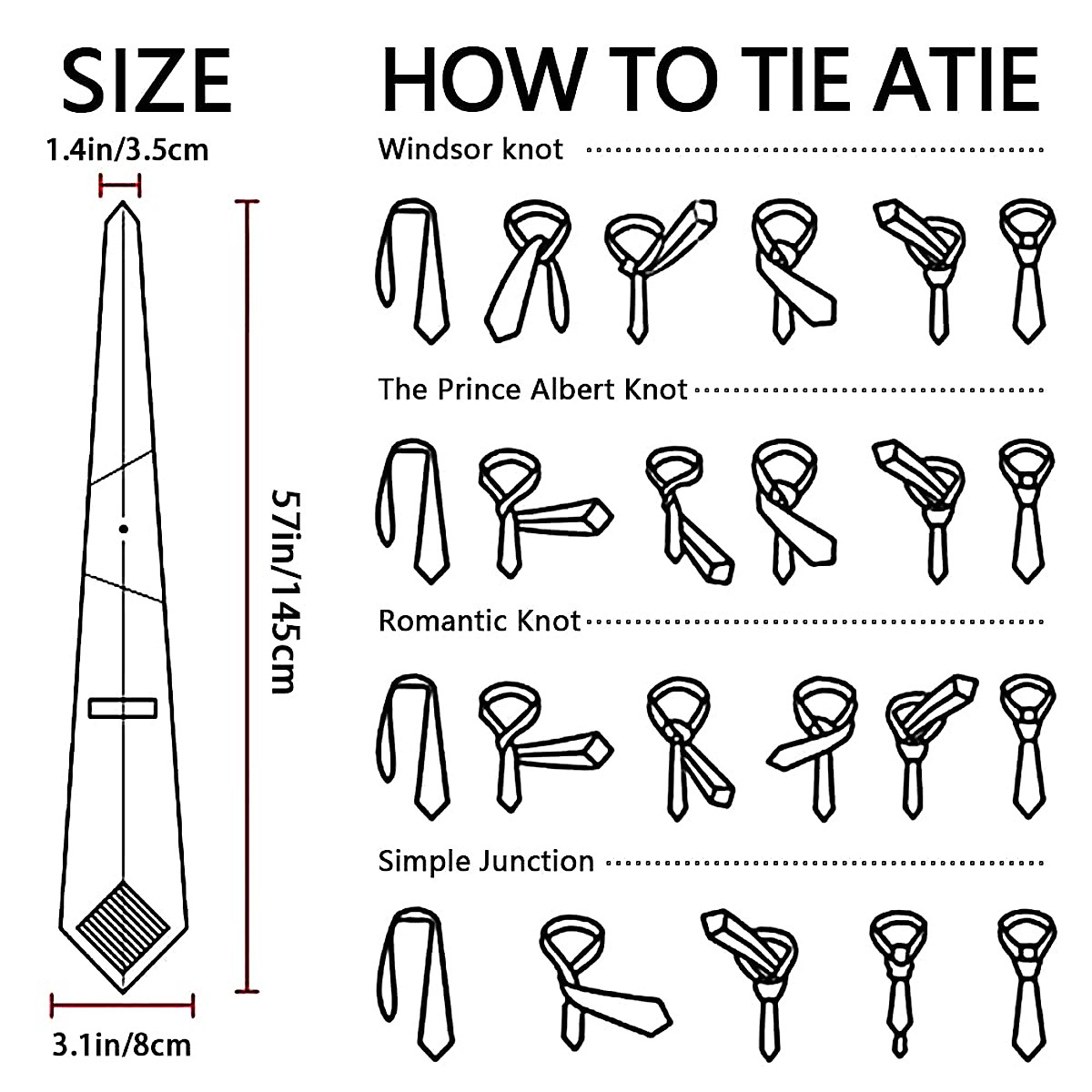 SIZE

1.4in/3.5cm

57in/145cm

3.1in/8cm

HOW TO TIE ATIE

Windsor knot

The Prince Albert Knot

Romantic Knot

Simple Junction