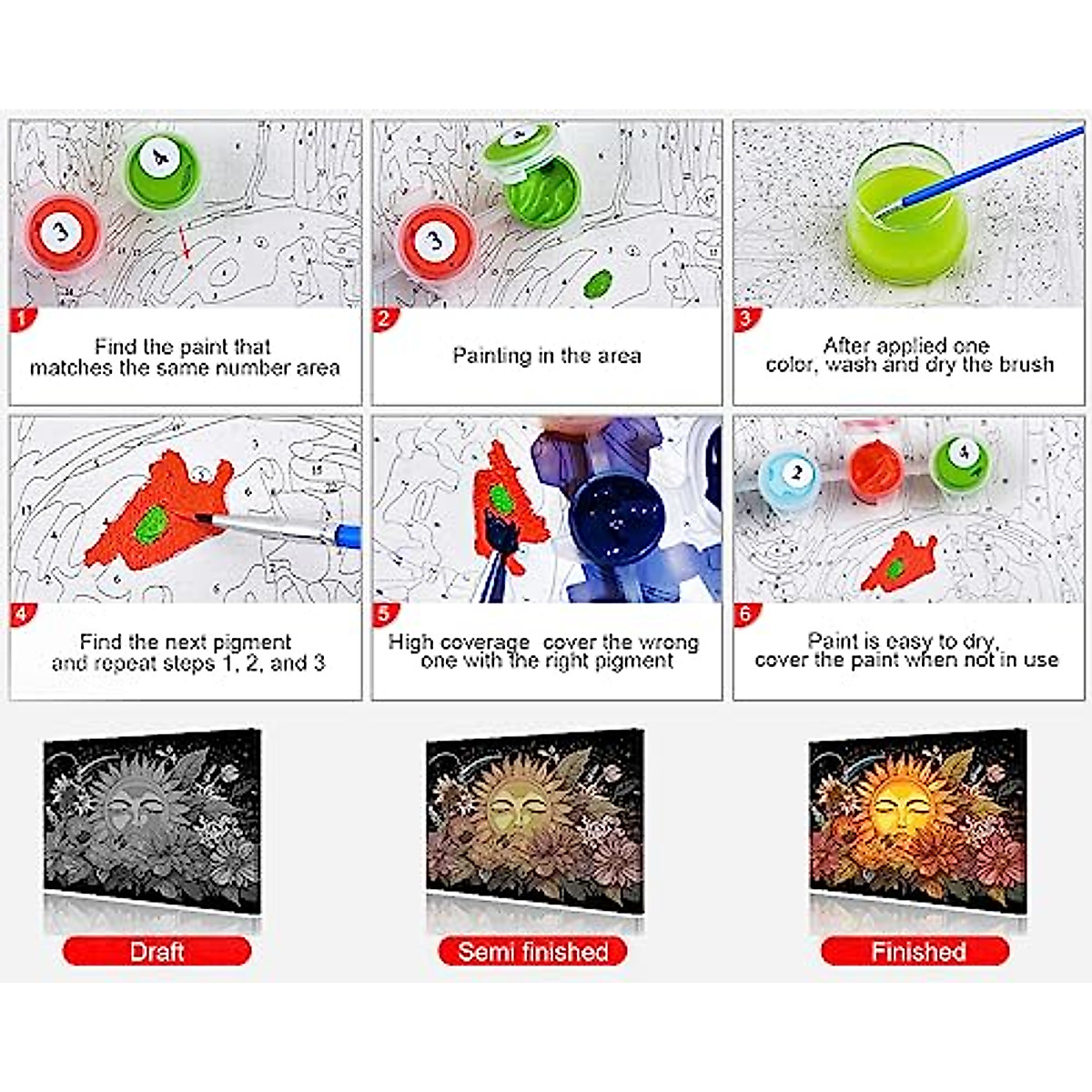 1
Find the paint that matches the same number area

2
Painting in the area

3
After applied one color, wash and dry the brush

4
Find the next pigment and repeat steps 1, 2, and 3

5
High coverage cover the wrong one with the right pigment

6
Paint is easy to dry, cover the paint when not in use

Draft

Semi finished

Finished