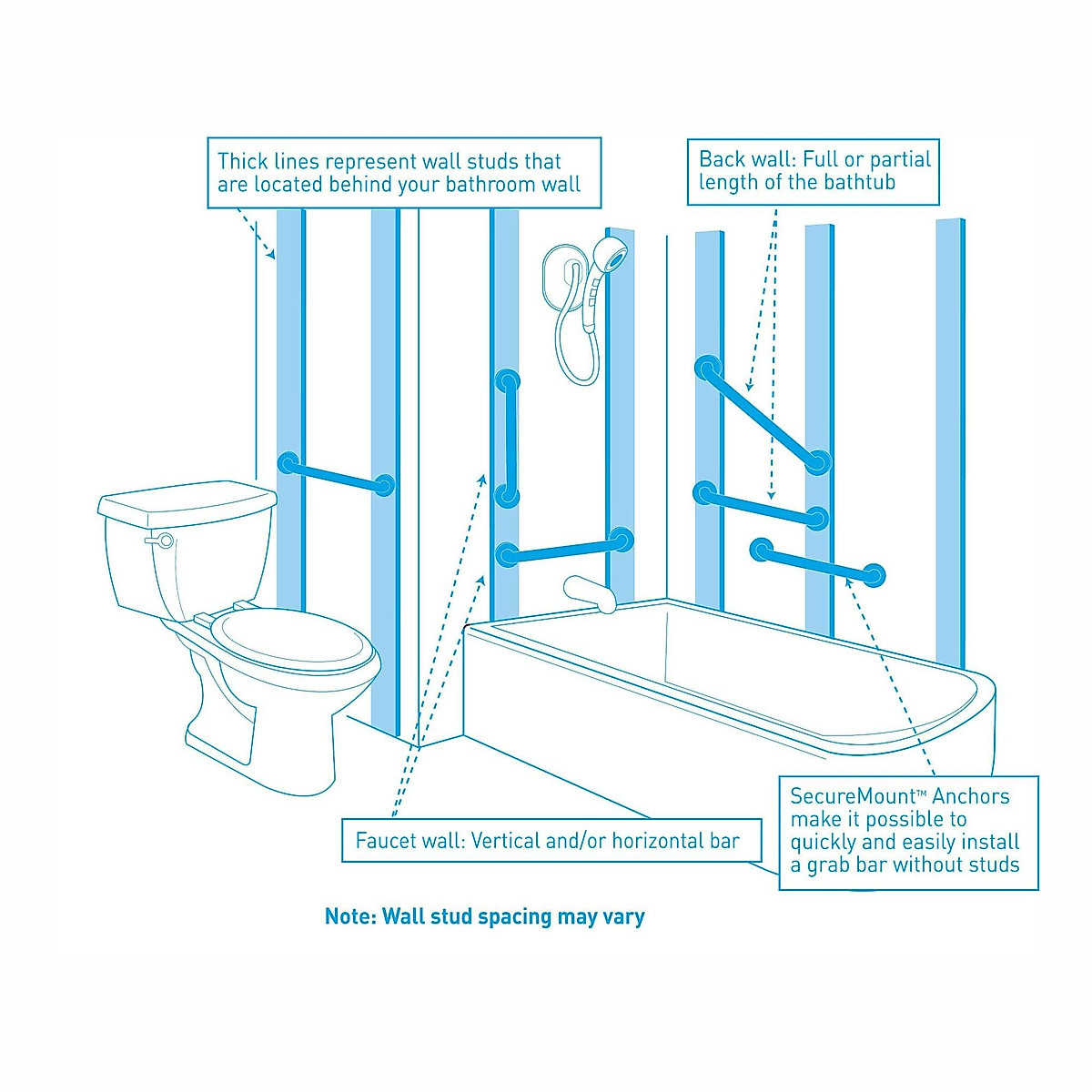 Thick lines represent wall studs that are located behind your bathroom wall

Back wall: Full or partial length of the bathtub

Faucet wall: Vertical and/or horizontal bar

SecureMount™ Anchors make it possible to quickly and easily install a grab bar without studs

Note: Wall stud spacing may vary