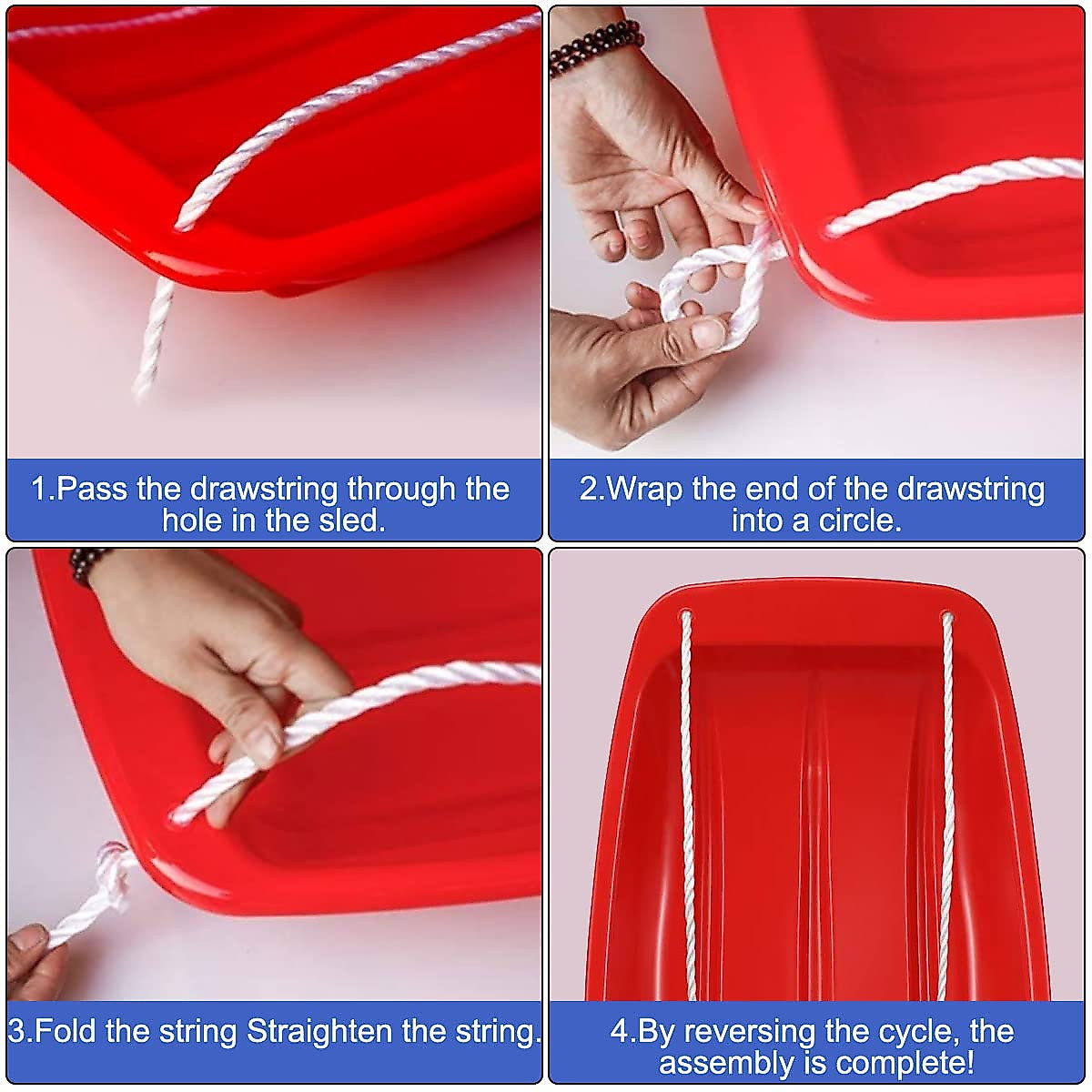 1.Pass the drawstring through the hole in the sled.

2.Wrap the end of the drawstring into a circle.

3.Fold the string Straighten the string.

4.By reversing the cycle, the assembly is complete!