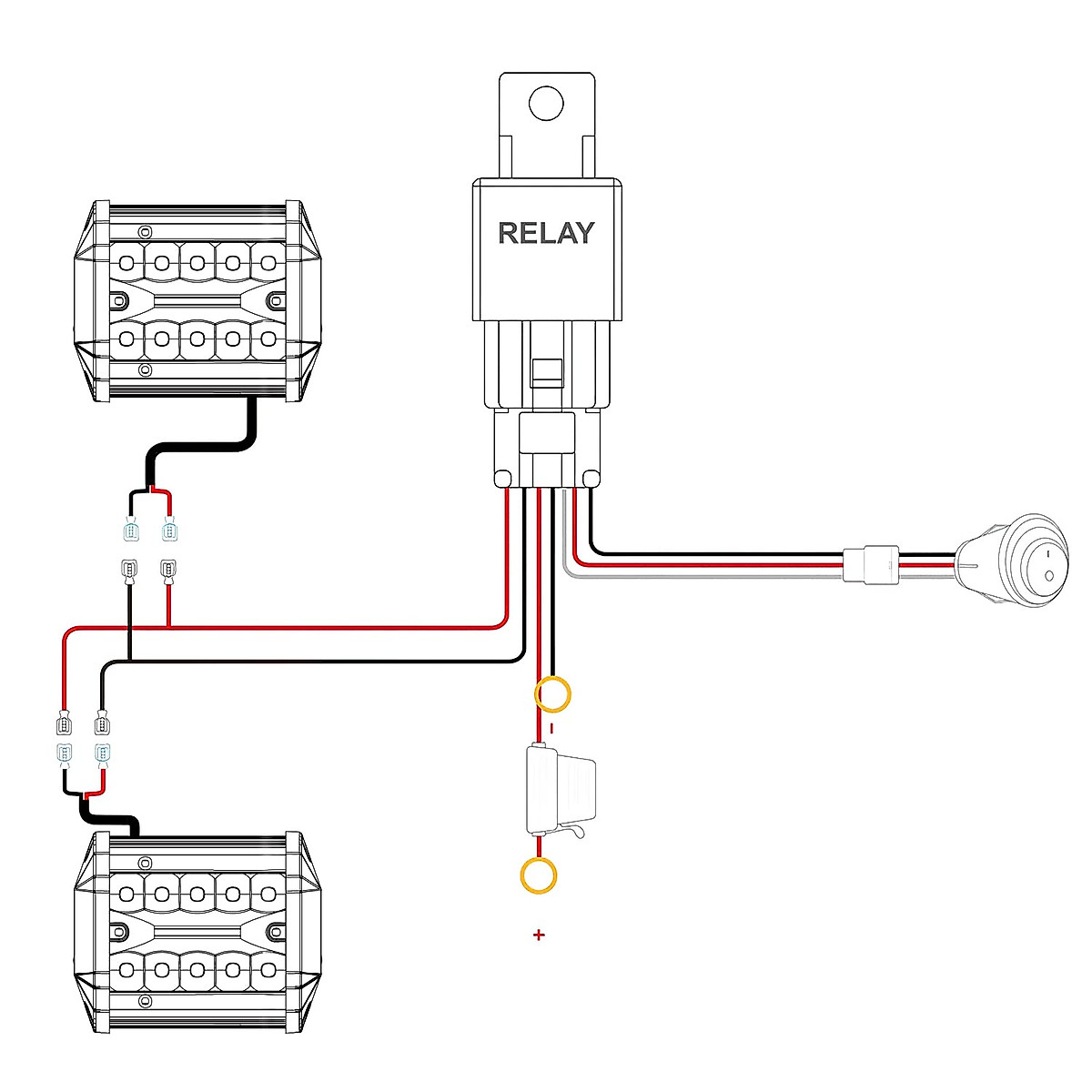 RELAY

-

+