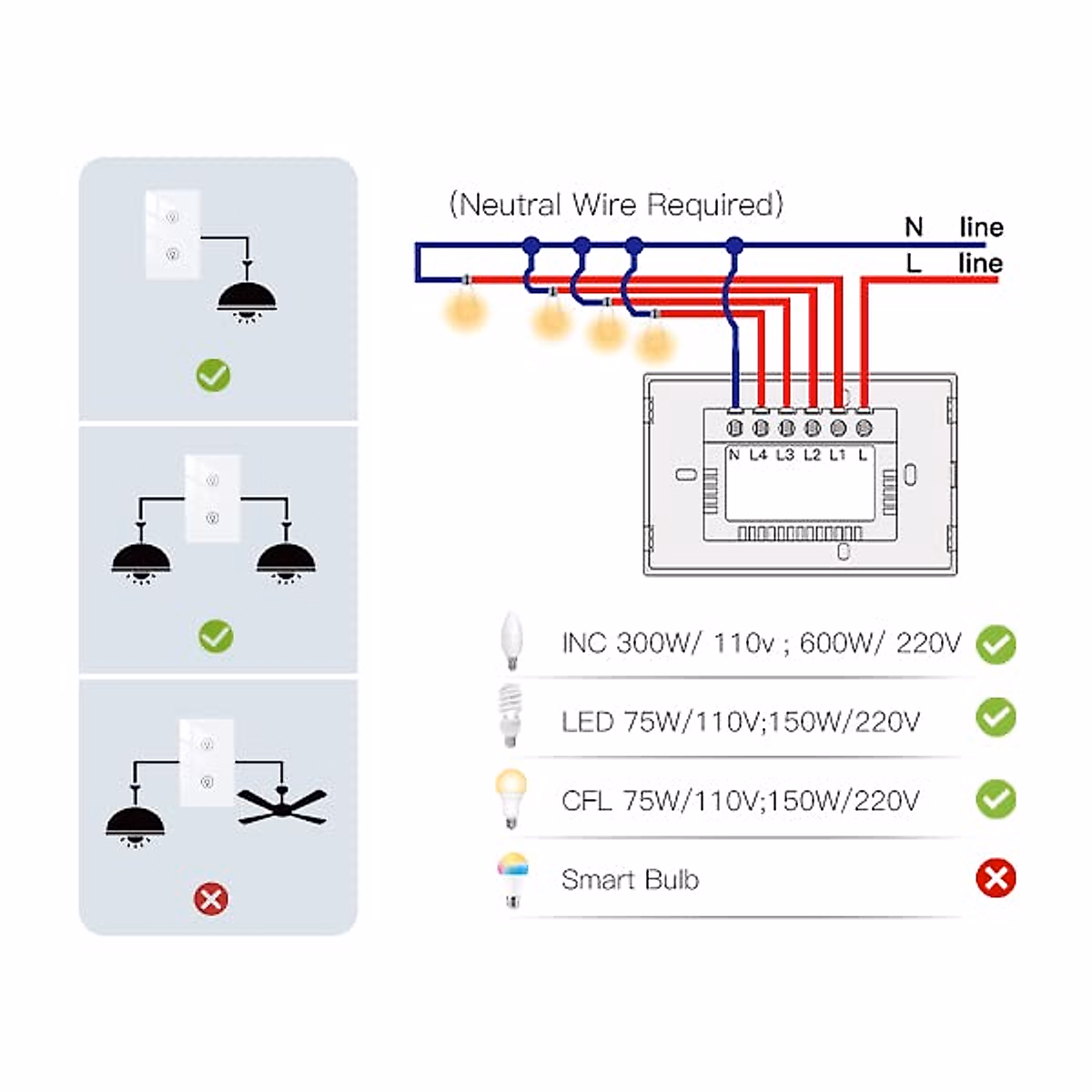 (Neutral Wire Required)

N line
L line

N L4 L3 L2 L1 L

INC 300W/ 110v ; 600W/ 220V

LED 75W/110V;150W/220V

CFL 75W/110V;150W/220V

Smart Bulb