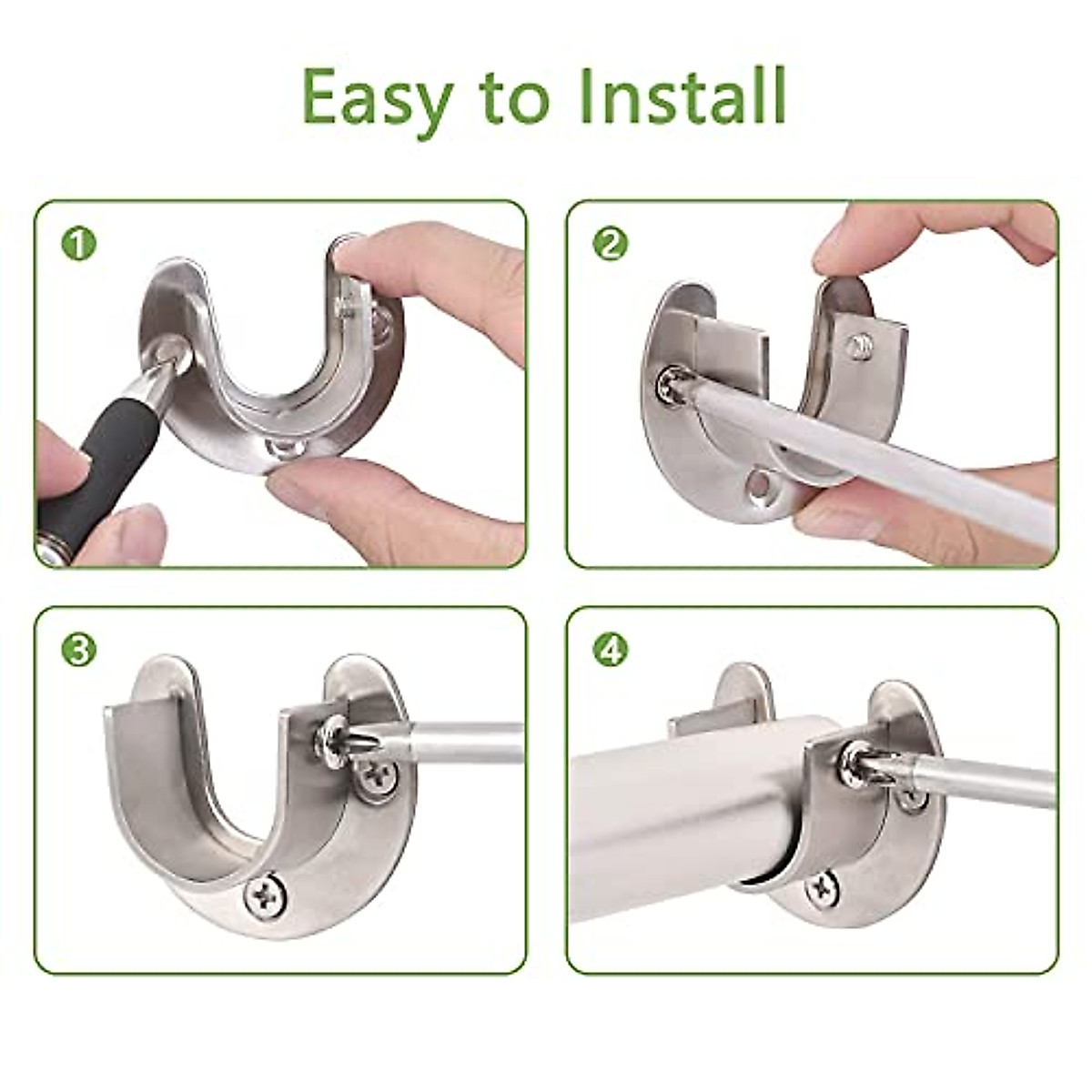 Easy to Install

1

2

3

4