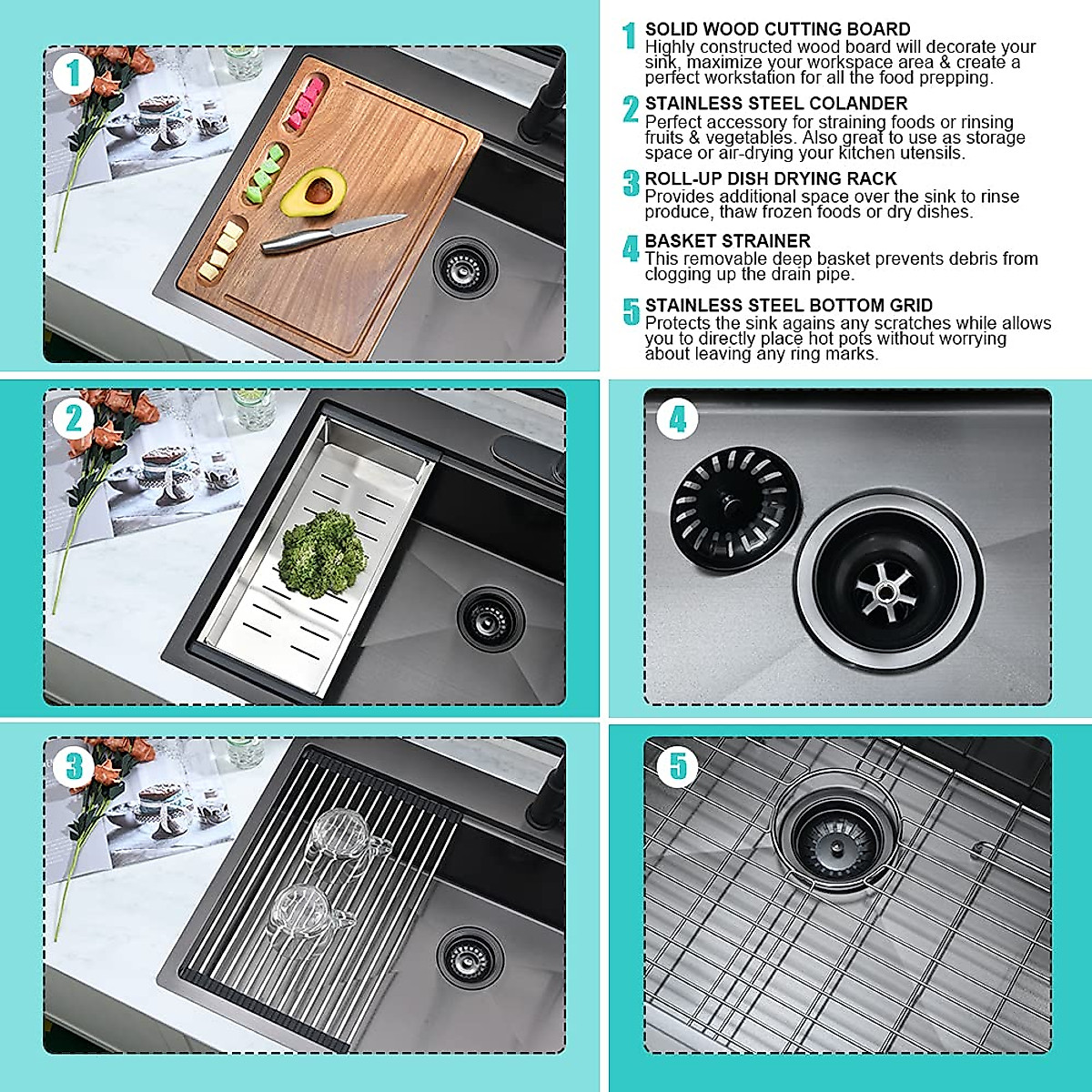 1

1 SOLID WOOD CUTTING BOARD
Highly constructed wood board will decorate your sink, maximize your workspace area & create a perfect workstation for all the food prepping.

2 STAINLESS STEEL COLANDER
Perfect accessory for straining foods or rinsing fruits & vegetables. Also great to use as storage space or air-drying your kitchen utensils.

3 ROLL-UP DISH DRYING RACK
Provides additional space over the sink to rinse produce, thaw frozen foods or dry dishes.

4 BASKET STRAINER
This removable deep basket prevents debris from clogging up the drain pipe.

5 STAINLESS STEEL BOTTOM GRID
Protects the sink agains any scratches while allows you to directly place hot pots without worrying about leaving any ring marks.

2

4

3

5