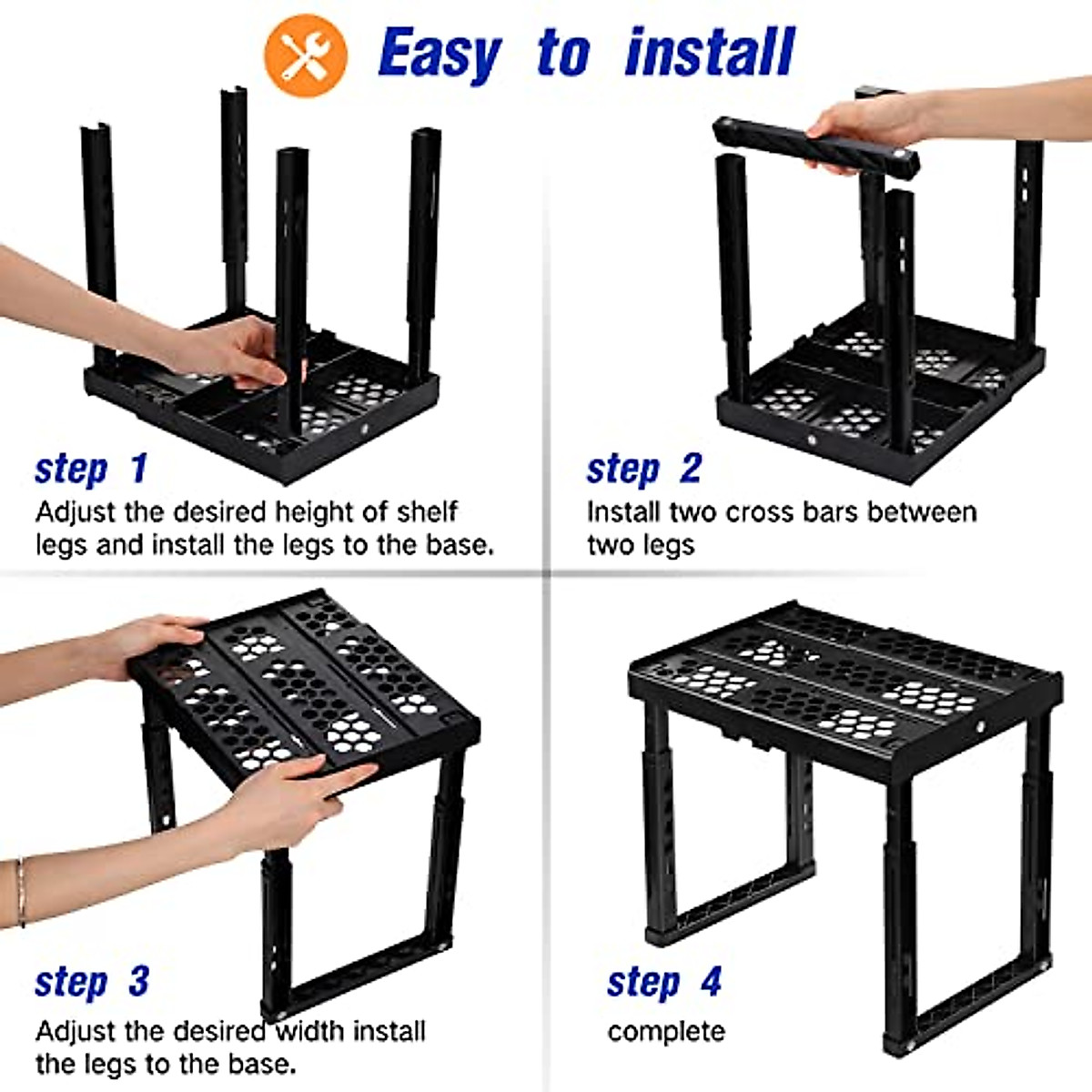 Easy to install

step 1
Adjust the desired height of shelf legs and install the legs to the base.

step 2
Install two cross bars between two legs

step 3
Adjust the desired width install the legs to the base.

step 4
complete