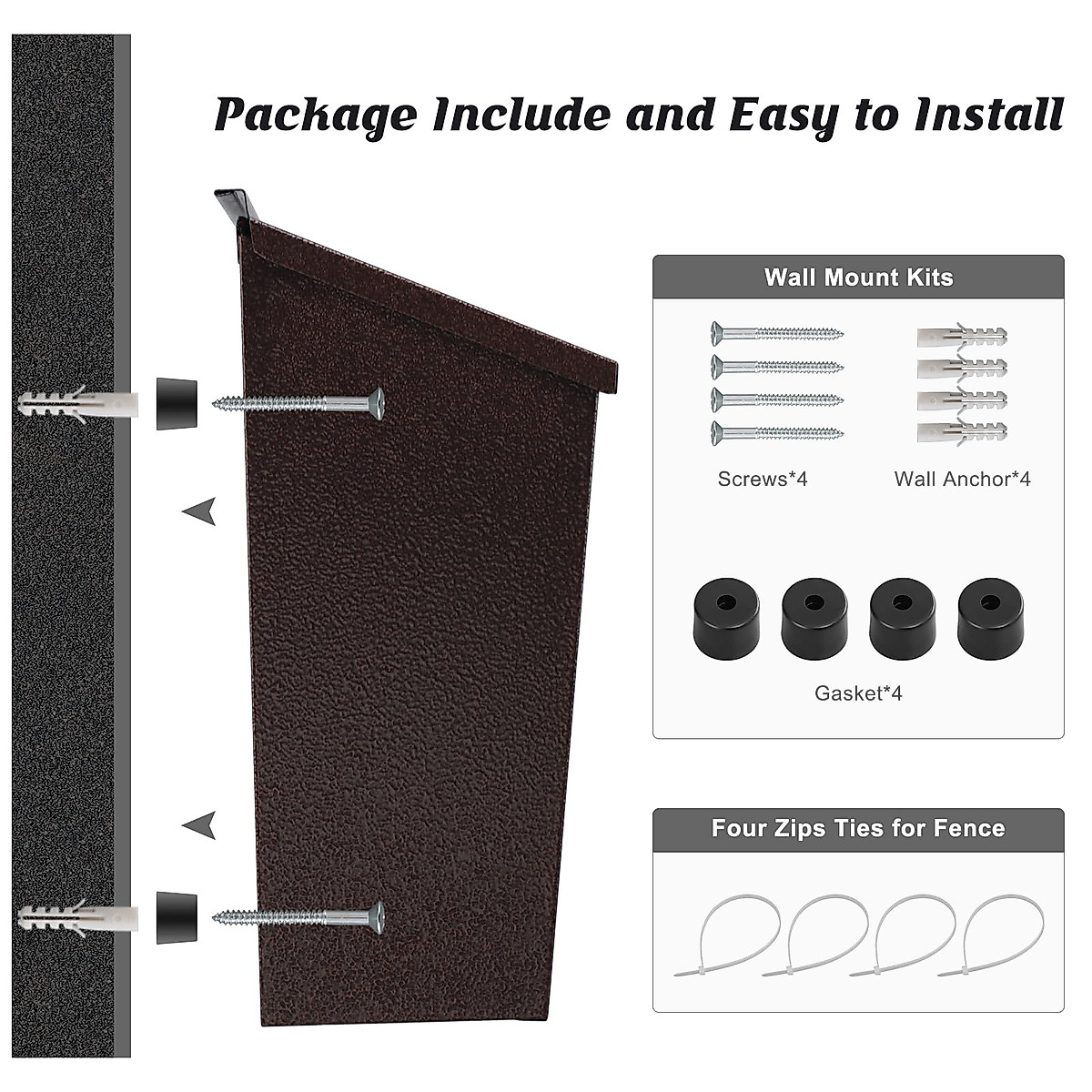 Package Include and Easy to Install

Wall Mount Kits

Screws*4

Wall Anchor*4

Gasket*4

Four Zips Ties for Fence