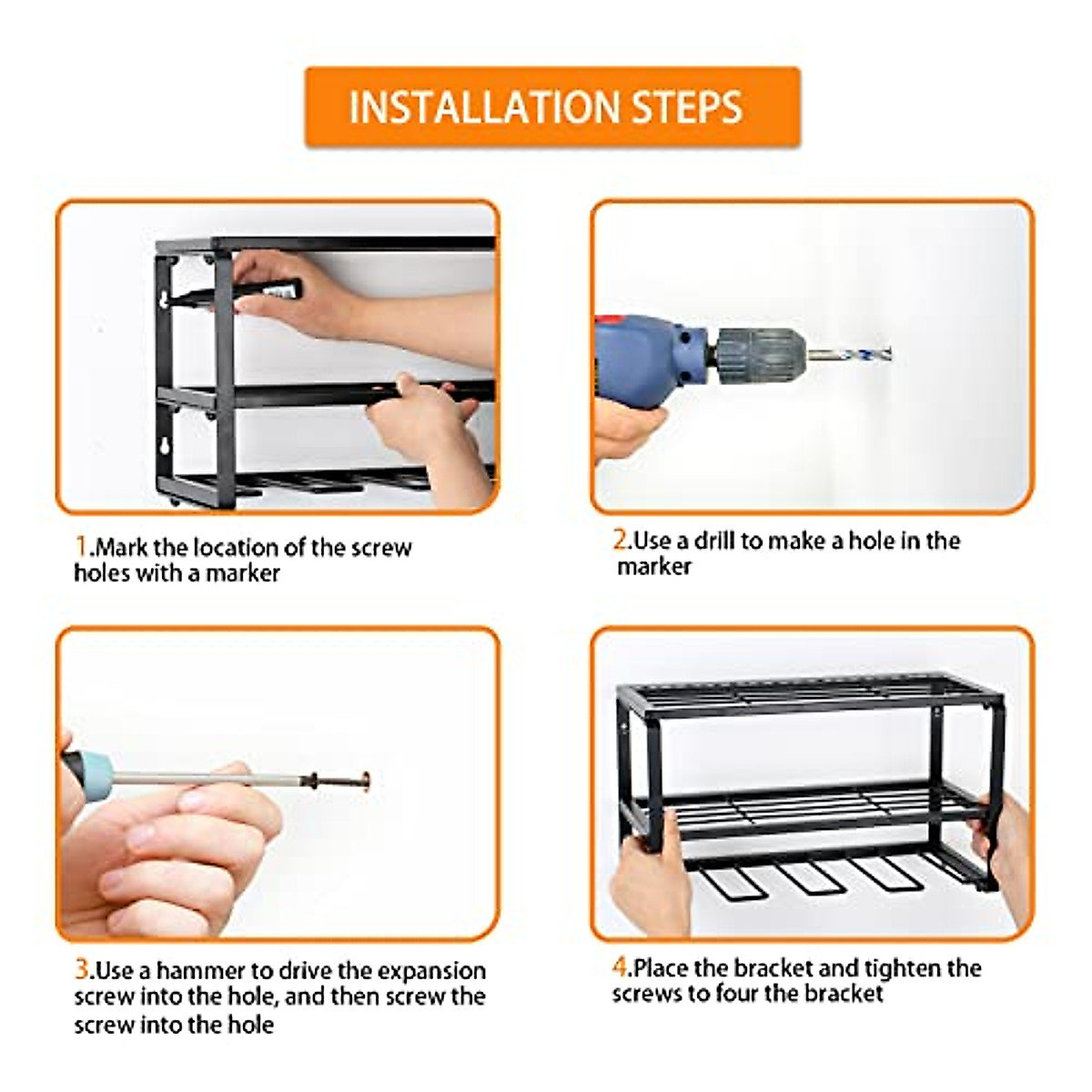 INSTALLATION STEPS

1.Mark the location of the screw holes with a marker

2.Use a drill to make a hole in the marker

3.Use a hammer to drive the expansion screw into the hole, and then screw the screw into the hole

4.Place the bracket and tighten the screws to four the bracket