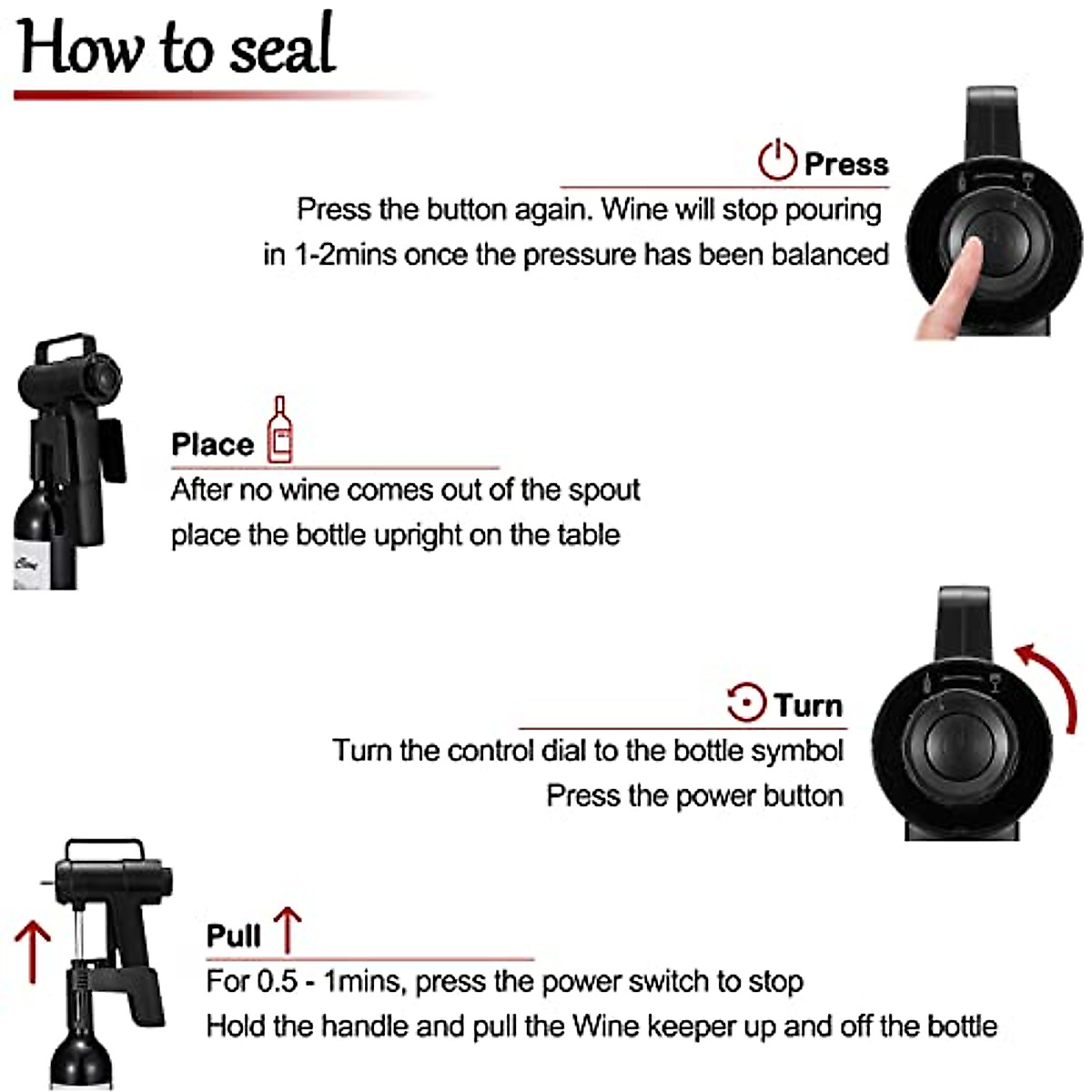 How to seal

Press

Press the button again. Wine will stop pouring in 1-2mins once the pressure has been balanced

Place

After no wine comes out of the spout place the bottle upright on the table

Turn

Turn the control dial to the bottle symbol Press the power button

Pull

For 0.5 - 1mins, press the power switch to stop Hold the handle and pull the Wine keeper up and off the bottle