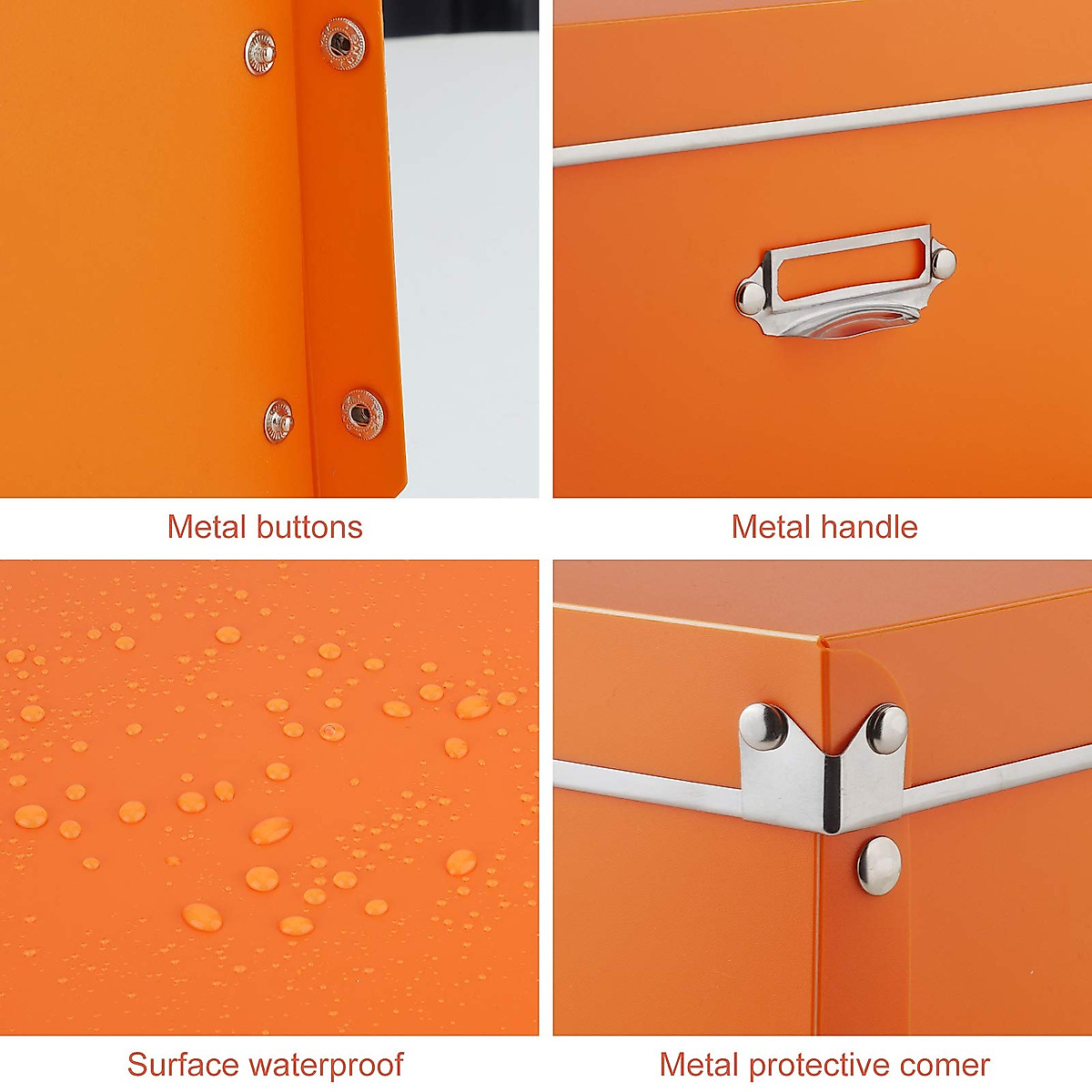 Metal buttons

Metal handle

Surface waterproof

Metal protective corner