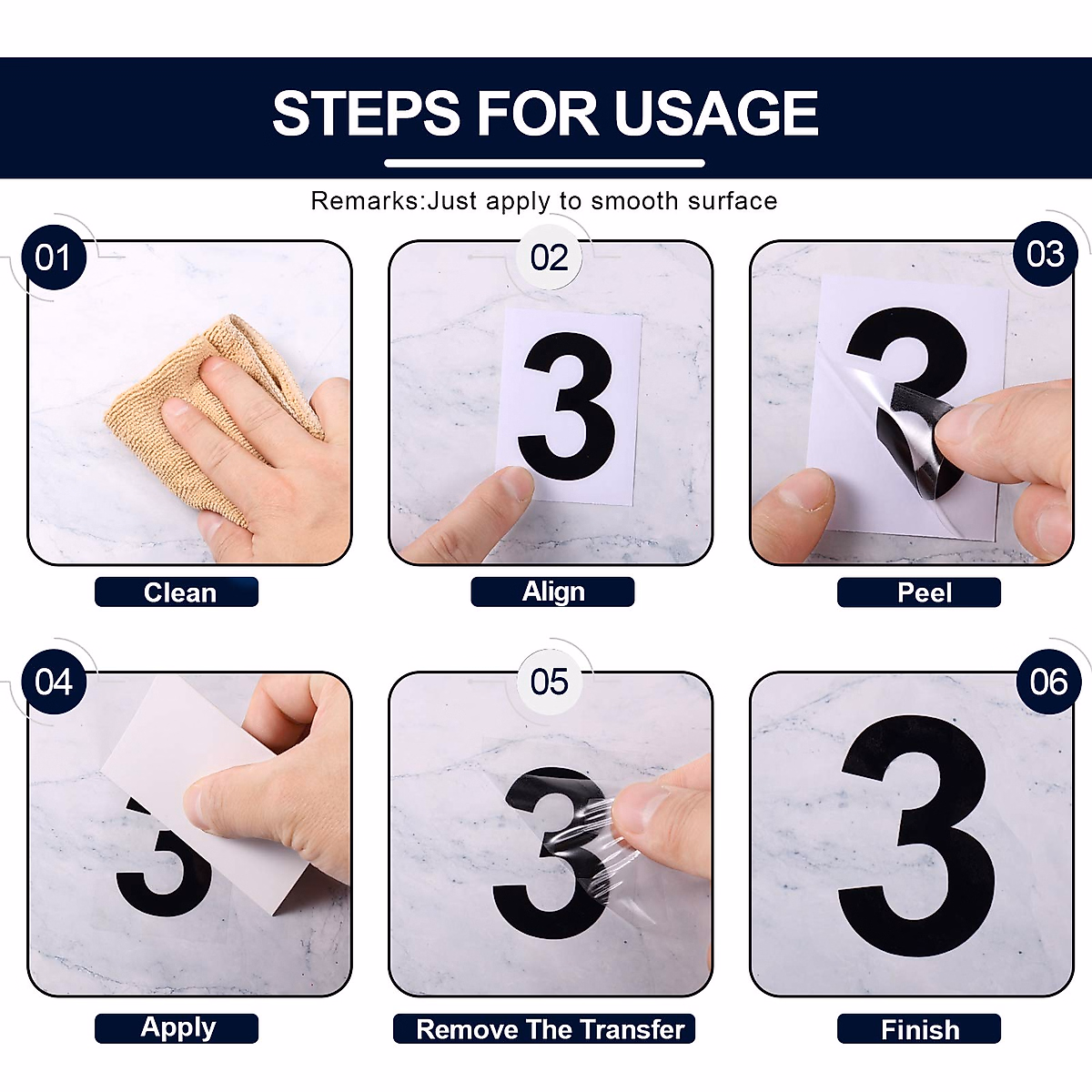 STEPS FOR USAGE

Remarks:Just apply to smooth surface

01

Clean

02

3

Align

03

3

Peel

04

3

Apply

05

3

Remove The Transfer

06

3

Finish