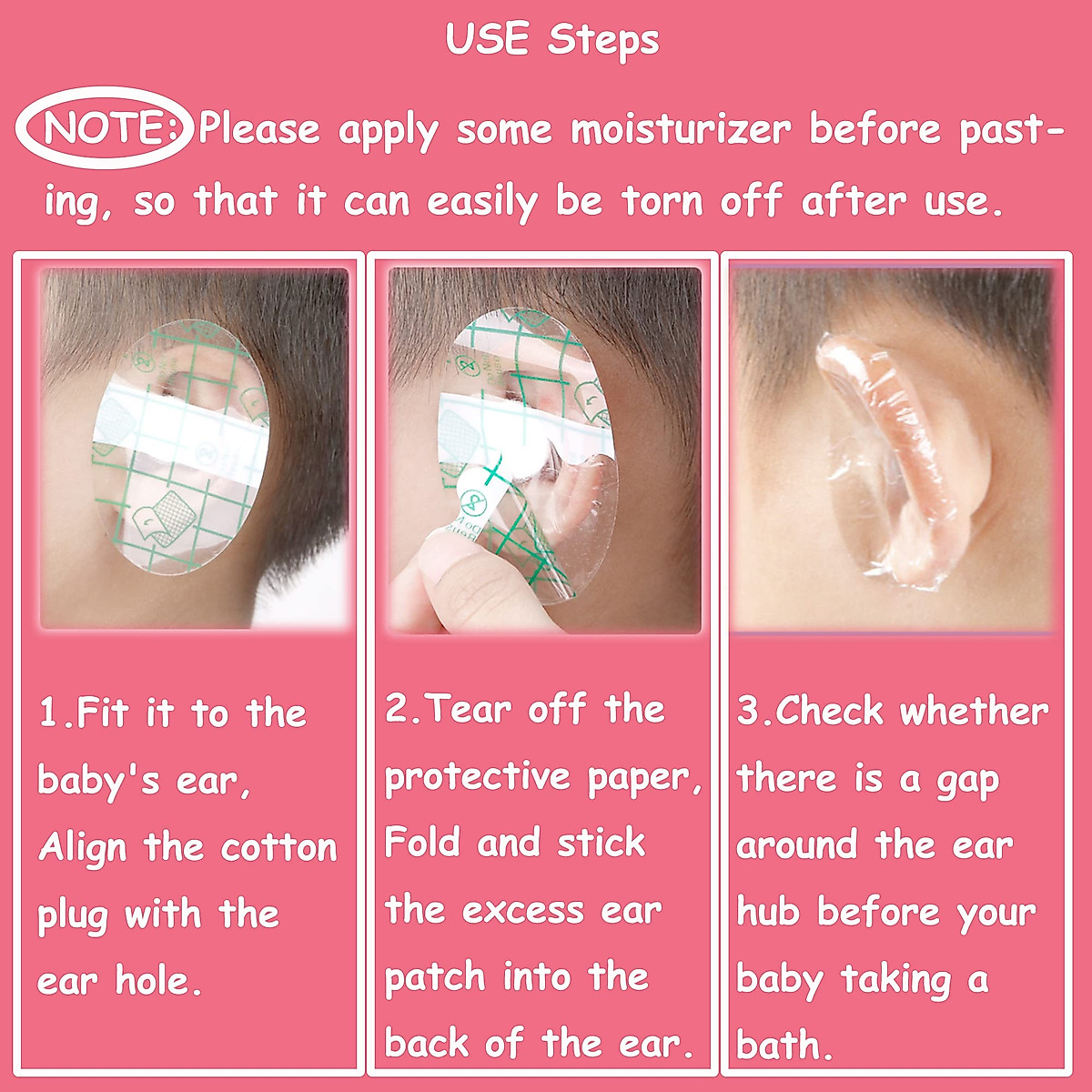 USE Steps

NOTE: Please apply some moisturizer before pasting, so that it can easily be torn off after use.

1.Fit it to the baby's ear, Align the cotton plug with the ear hole.

2.Tear off the protective paper, Fold and stick the excess ear patch into the back of the ear.

3.Check whether there is a gap around the ear hub before your baby taking a bath.