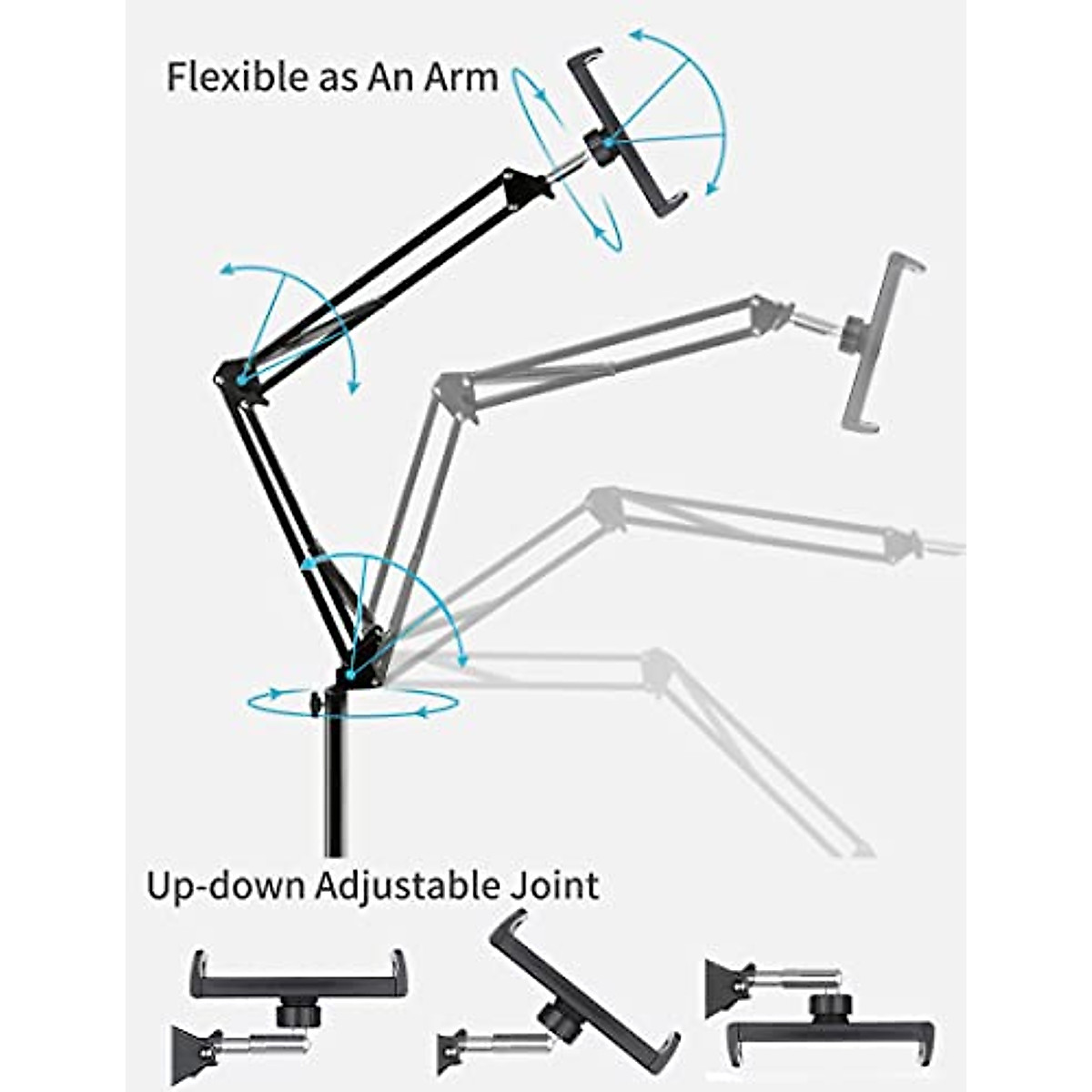 Flexible as An Arm

Up-down Adjustable Joint