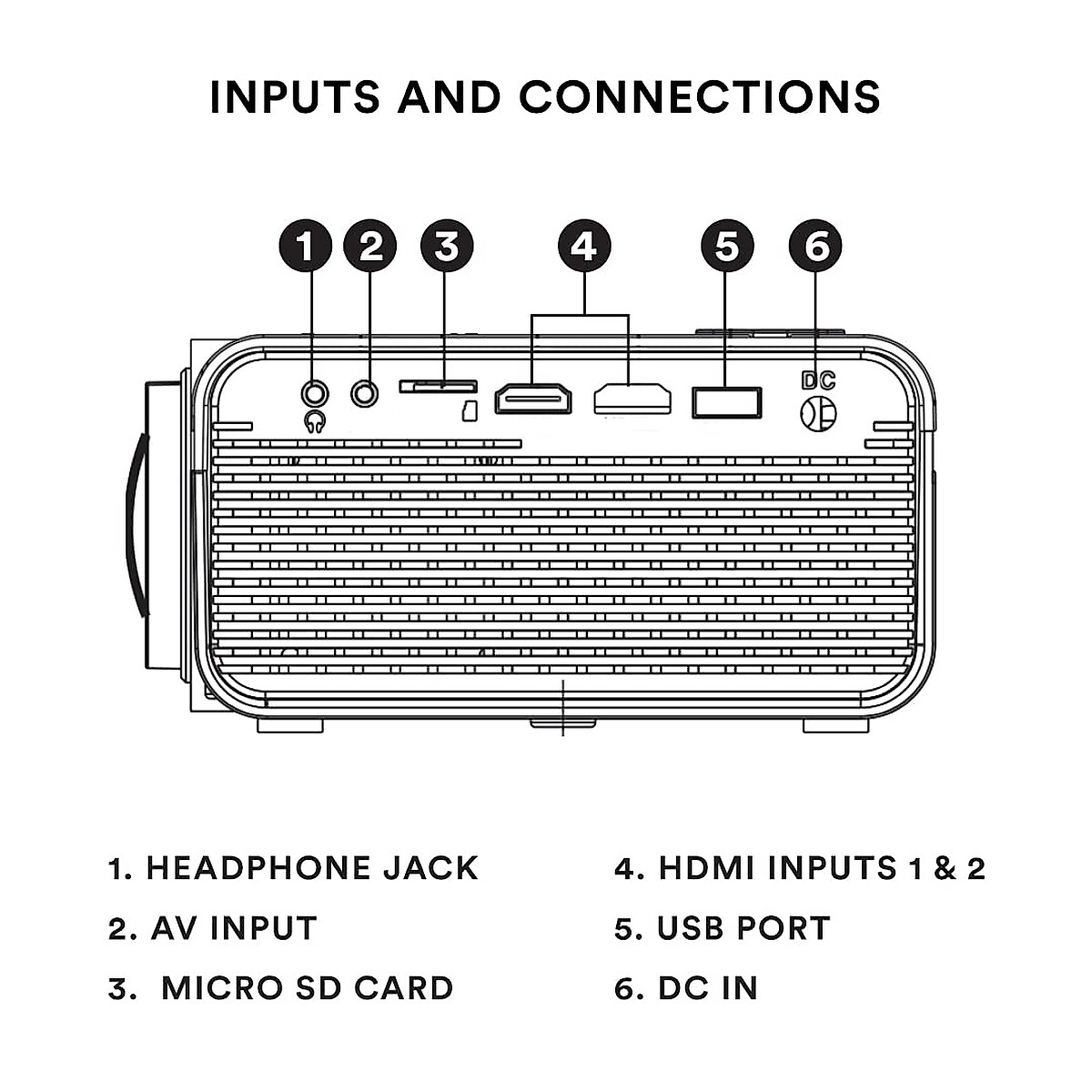 INPUTS AND CONNECTIONS

1
2
3
4
5
6

DC

1. HEADPHONE JACK
2. AV INPUT
3. MICRO SD CARD

4. HDMI INPUTS 1 & 2
5. USB PORT
6. DC IN