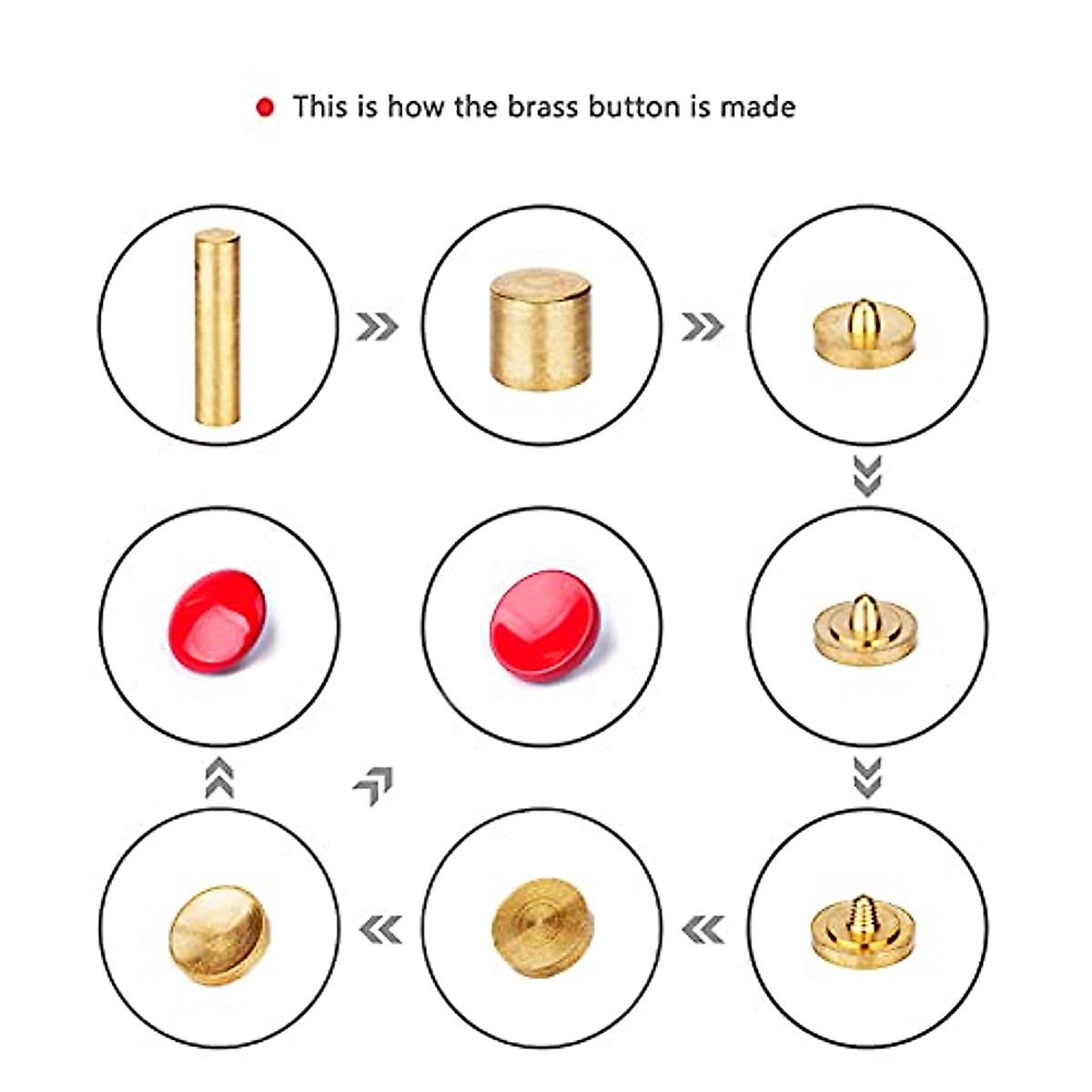 This is how the brass button is made