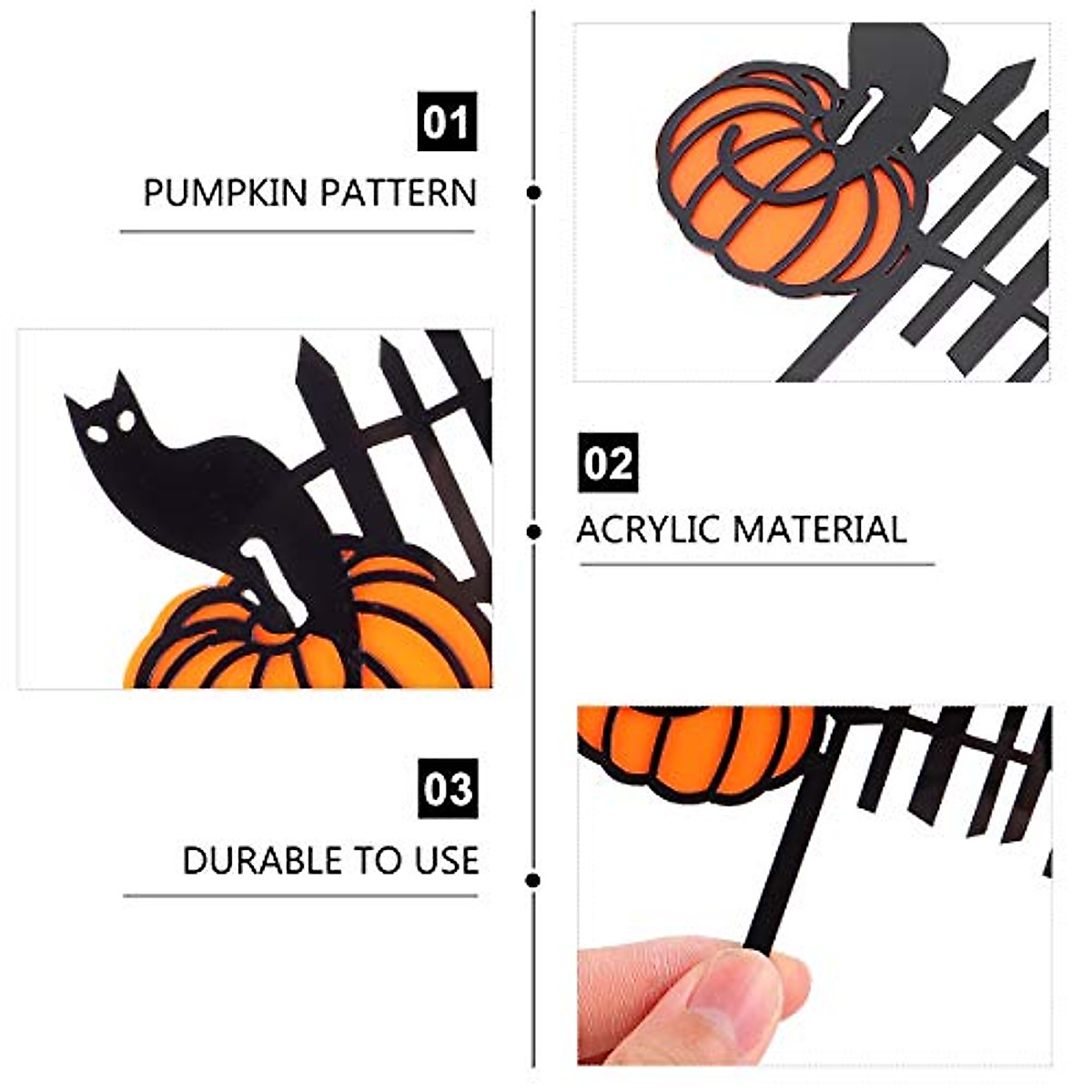 01

PUMPKIN PATTERN

02

ACRYLIC MATERIAL

03

DURABLE TO USE