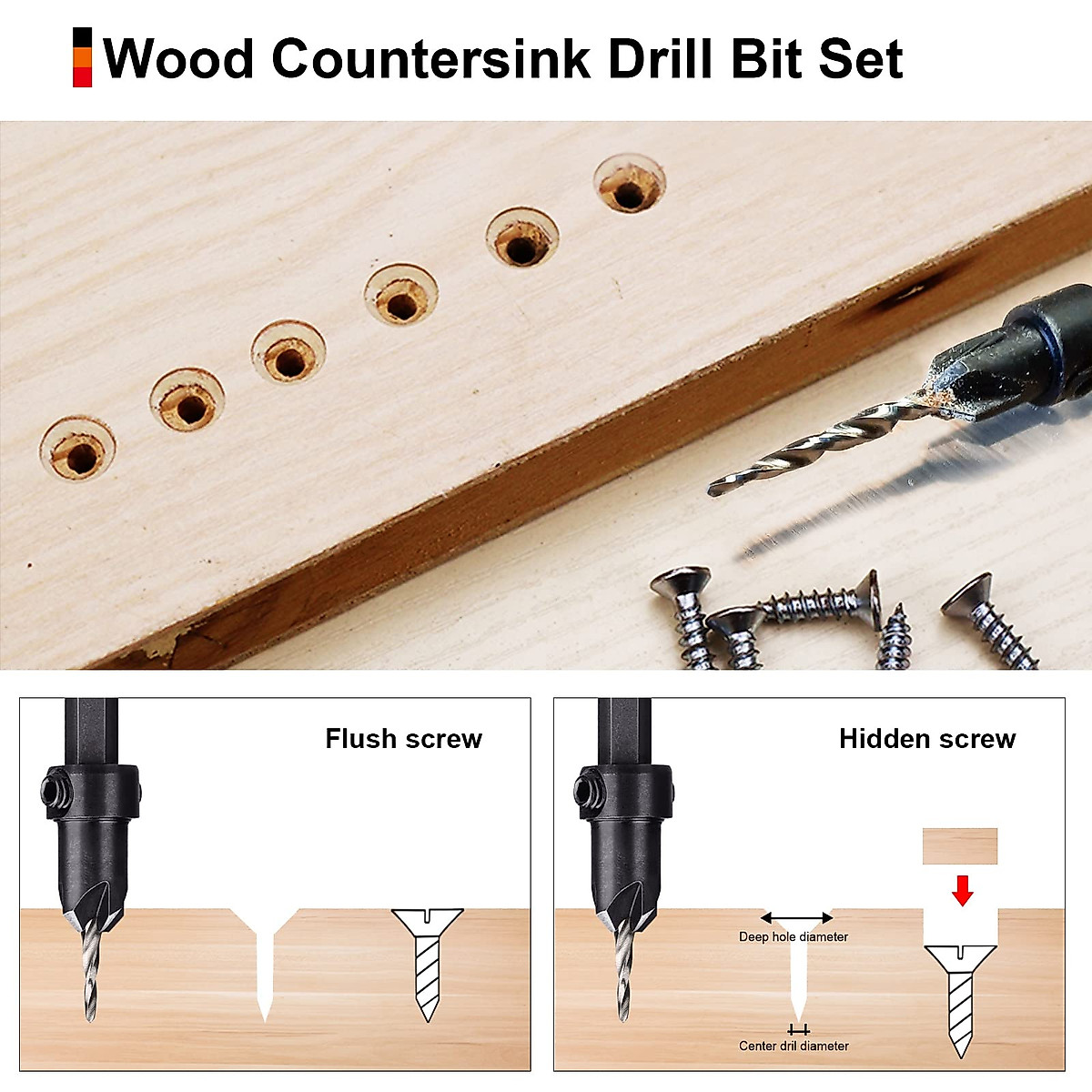 Wood Countersink Drill Bit Set

Flush screw

Hidden screw

Deep hole diameter

Center dril diameter