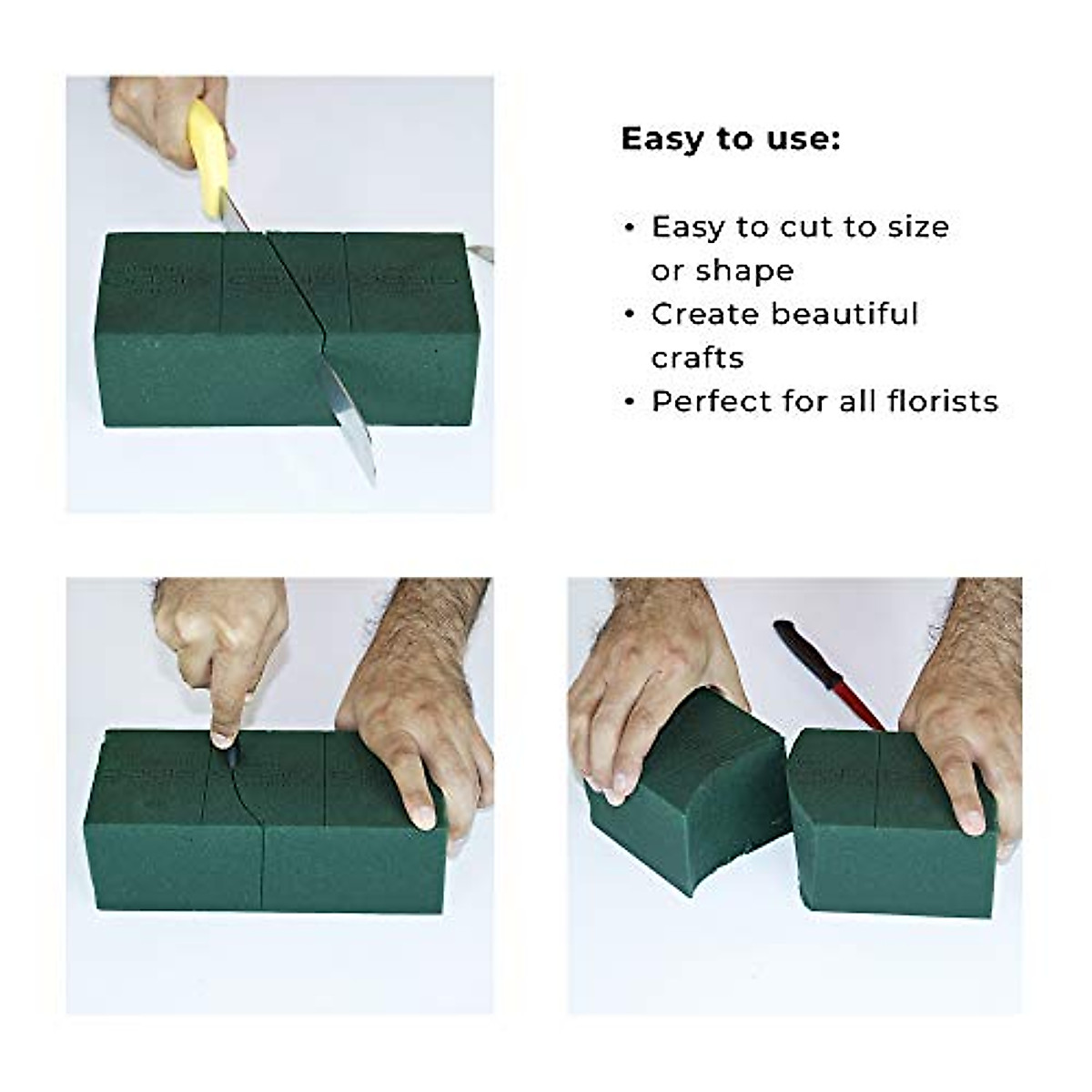 Easy to use:

• Easy to cut to size or shape
• Create beautiful crafts
• Perfect for all florists