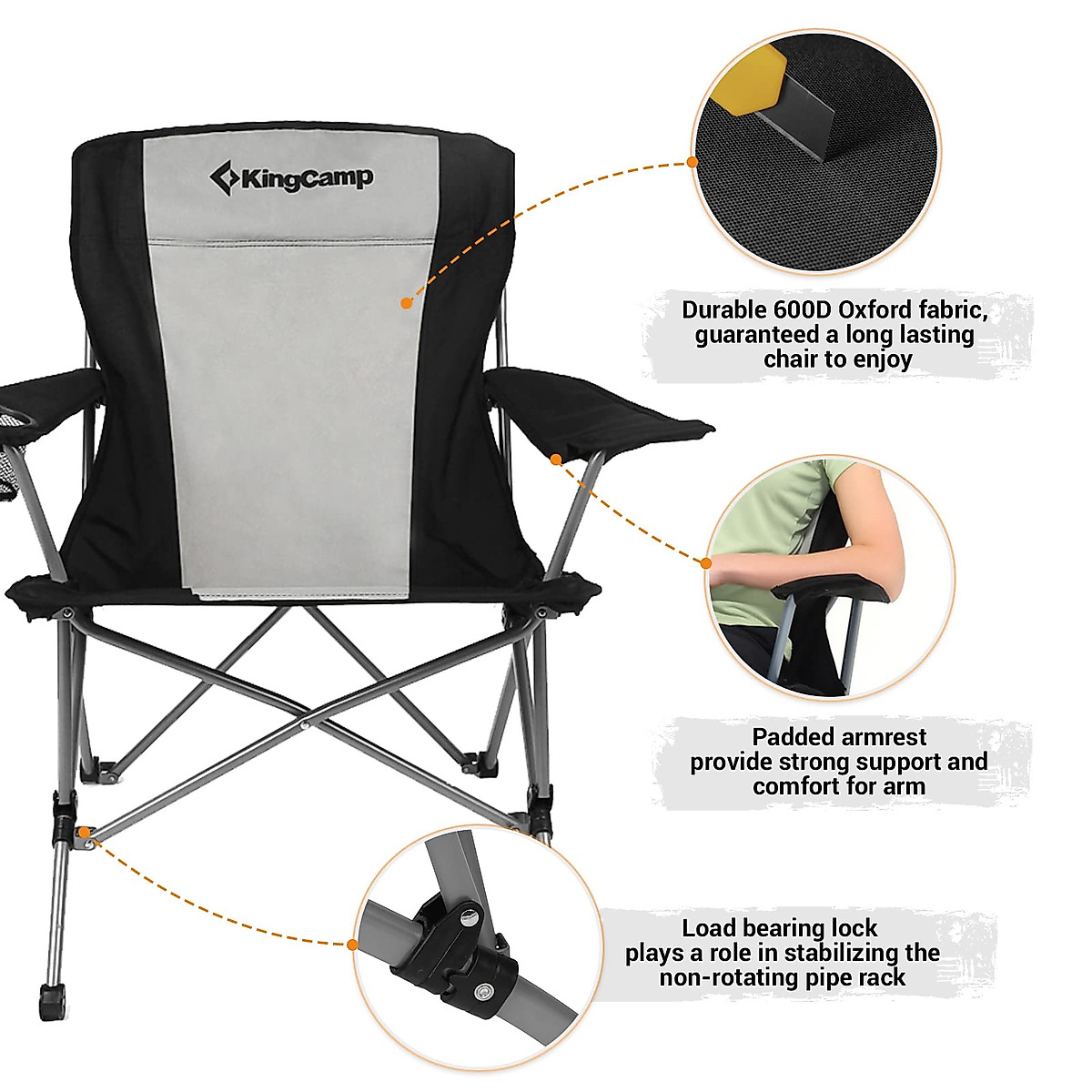 KingCamp

Durable 600D Oxford fabric, guaranteed a long lasting chair to enjoy

Padded armrest provide strong support and comfort for arm

Load bearing lock plays a role in stabilizing the non-rotating pipe rack