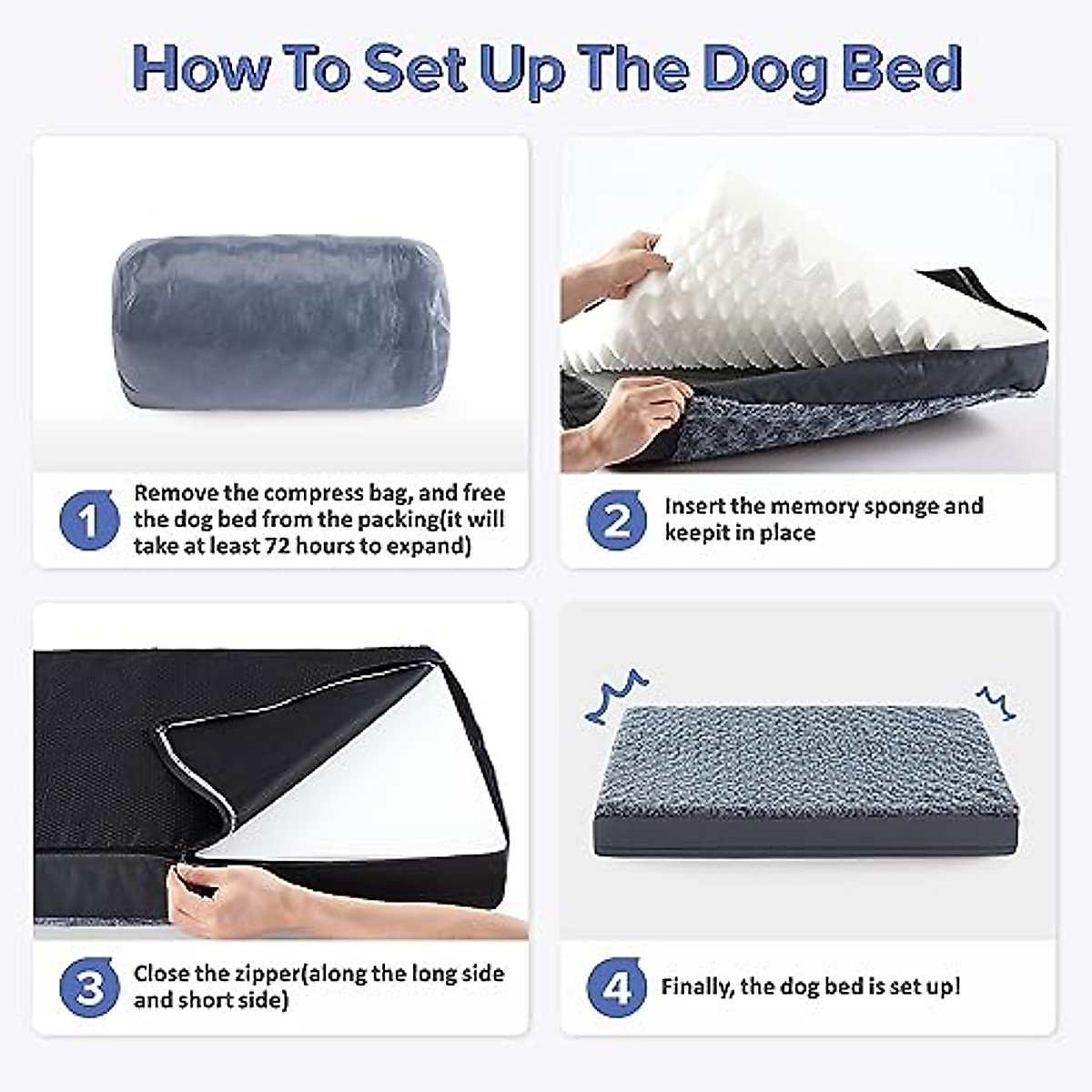 How To Set Up The Dog Bed

1 Remove the compress bag, and free the dog bed from the packing(it will take at least 72 hours to expand)

2 Insert the memory sponge and keepit in place

3 Close the zipper(along the long side and short side)

4 Finally, the dog bed is set up!