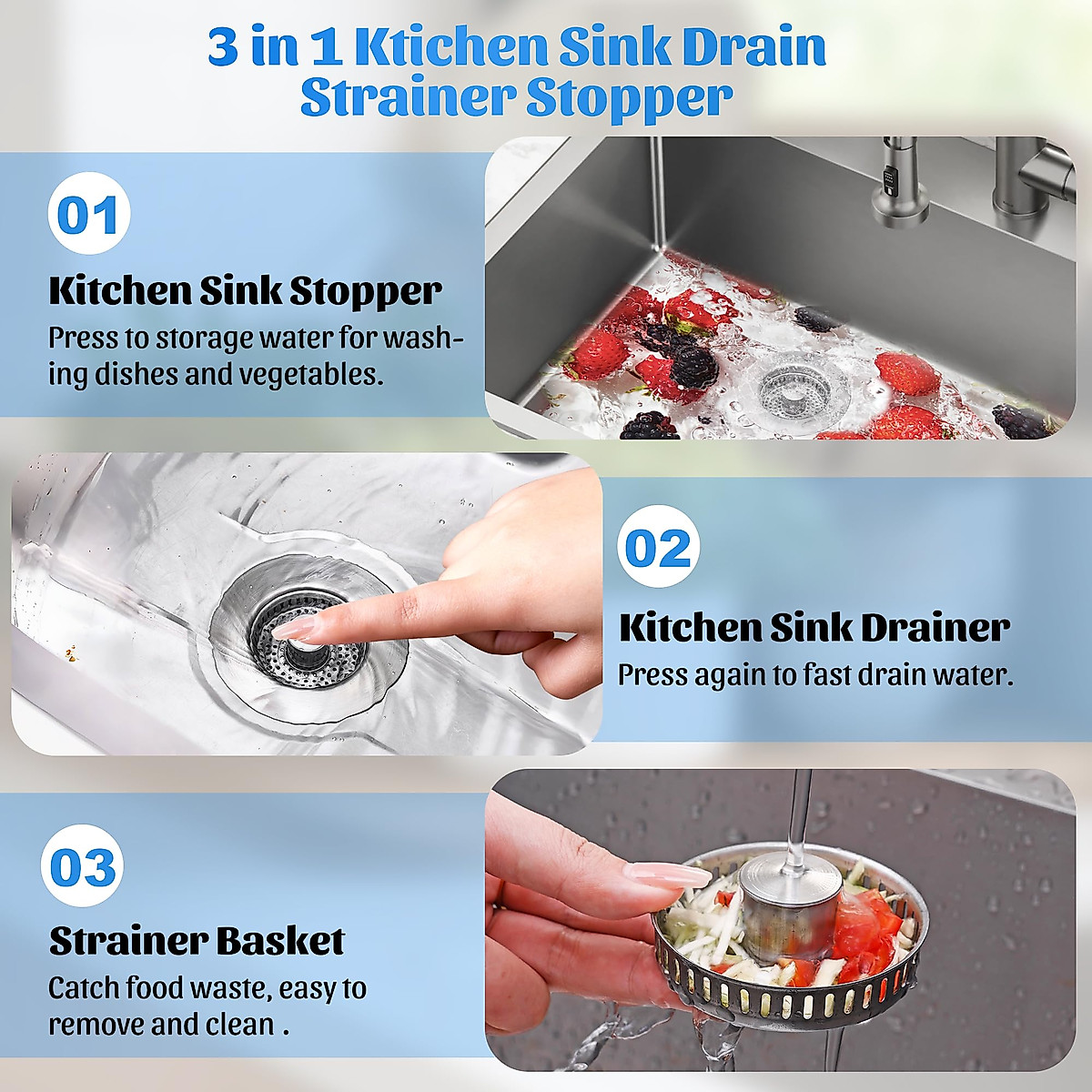 3 in 1 Ktichen Sink Drain Strainer Stopper

01

Kitchen Sink Stopper

Press to storage water for washing dishes and vegetables.

02

Kitchen Sink Drainer

Press again to fast drain water.

03

Strainer Basket

Catch food waste, easy to remove and clean .