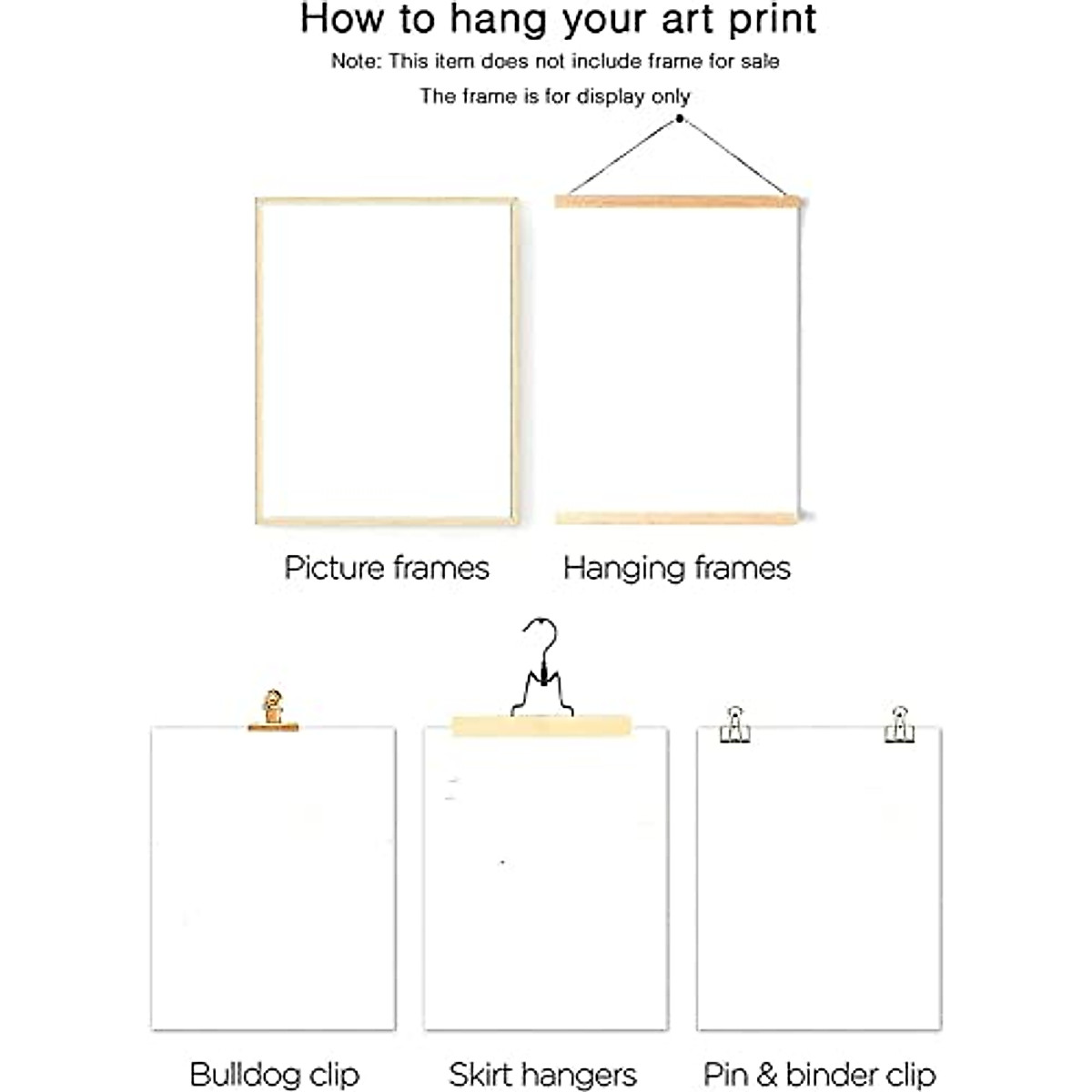 How to hang your art print
Note: This item does not include frame for sale
The frame is for display only

Picture frames

Hanging frames

Bulldog clip

Skirt hangers

Pin & binder clip