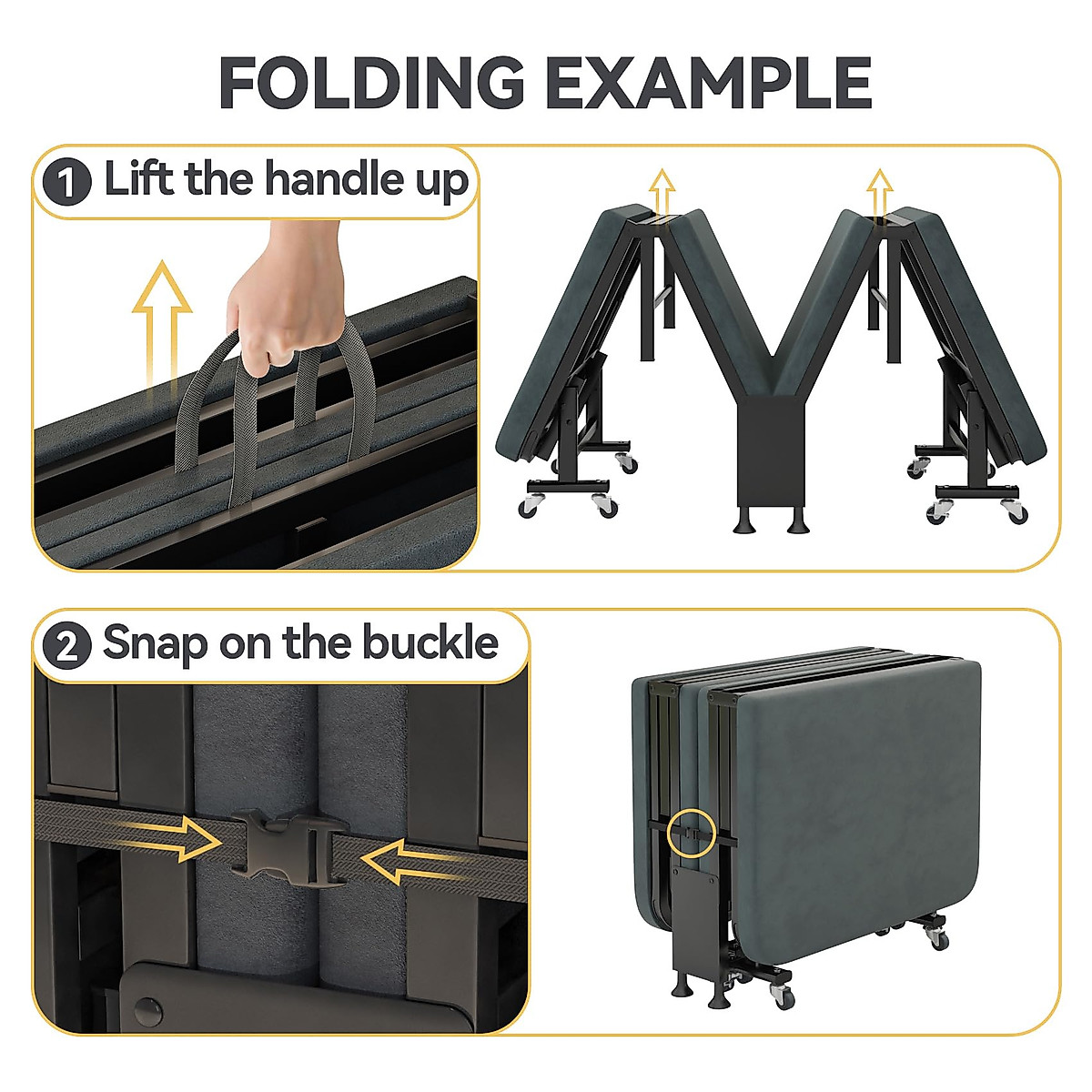 FOLDING EXAMPLE

1 Lift the handle up

2 Snap on the buckle