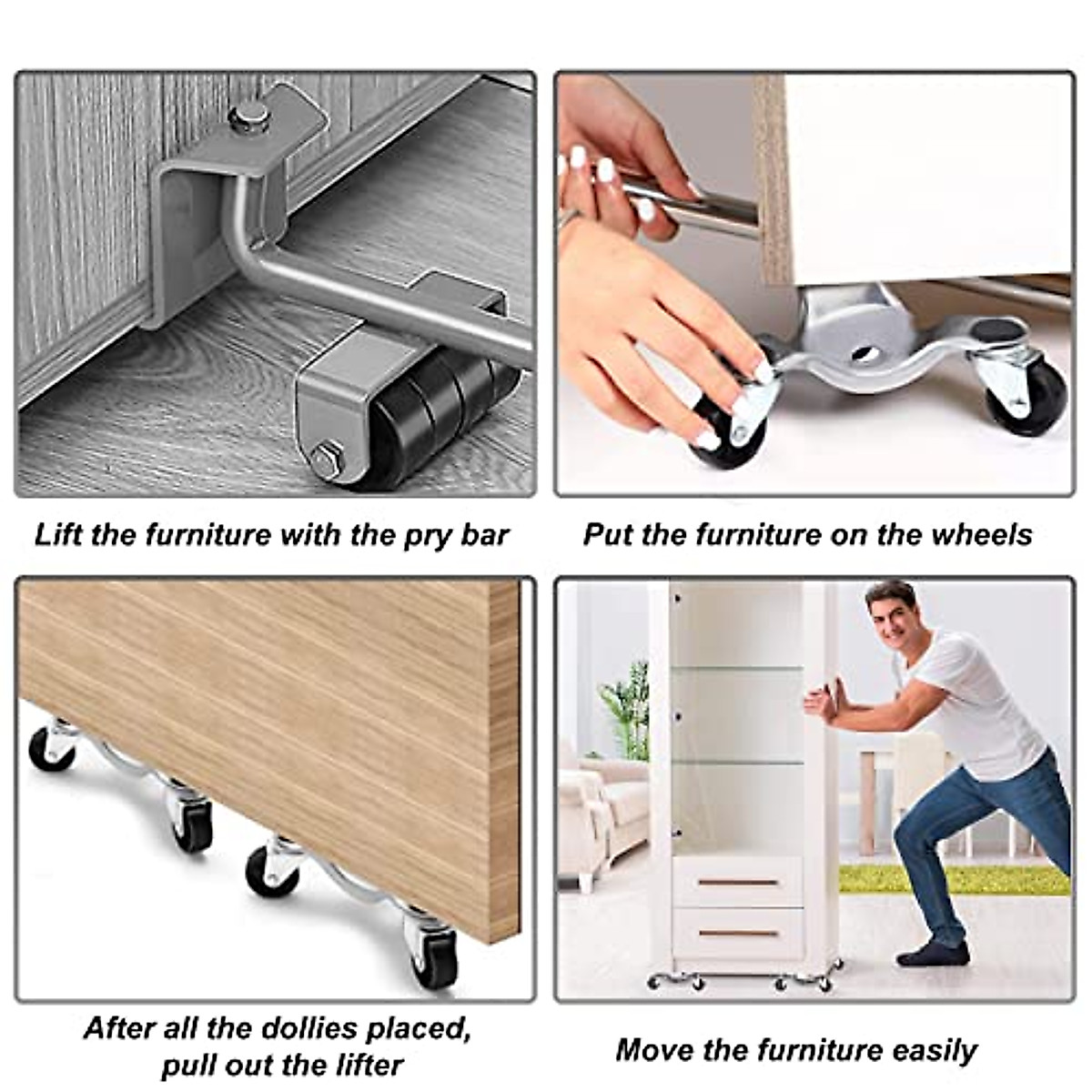 Lift the furniture with the pry bar

Put the furniture on the wheels

After all the dollies placed, pull out the lifter

Move the furniture easily