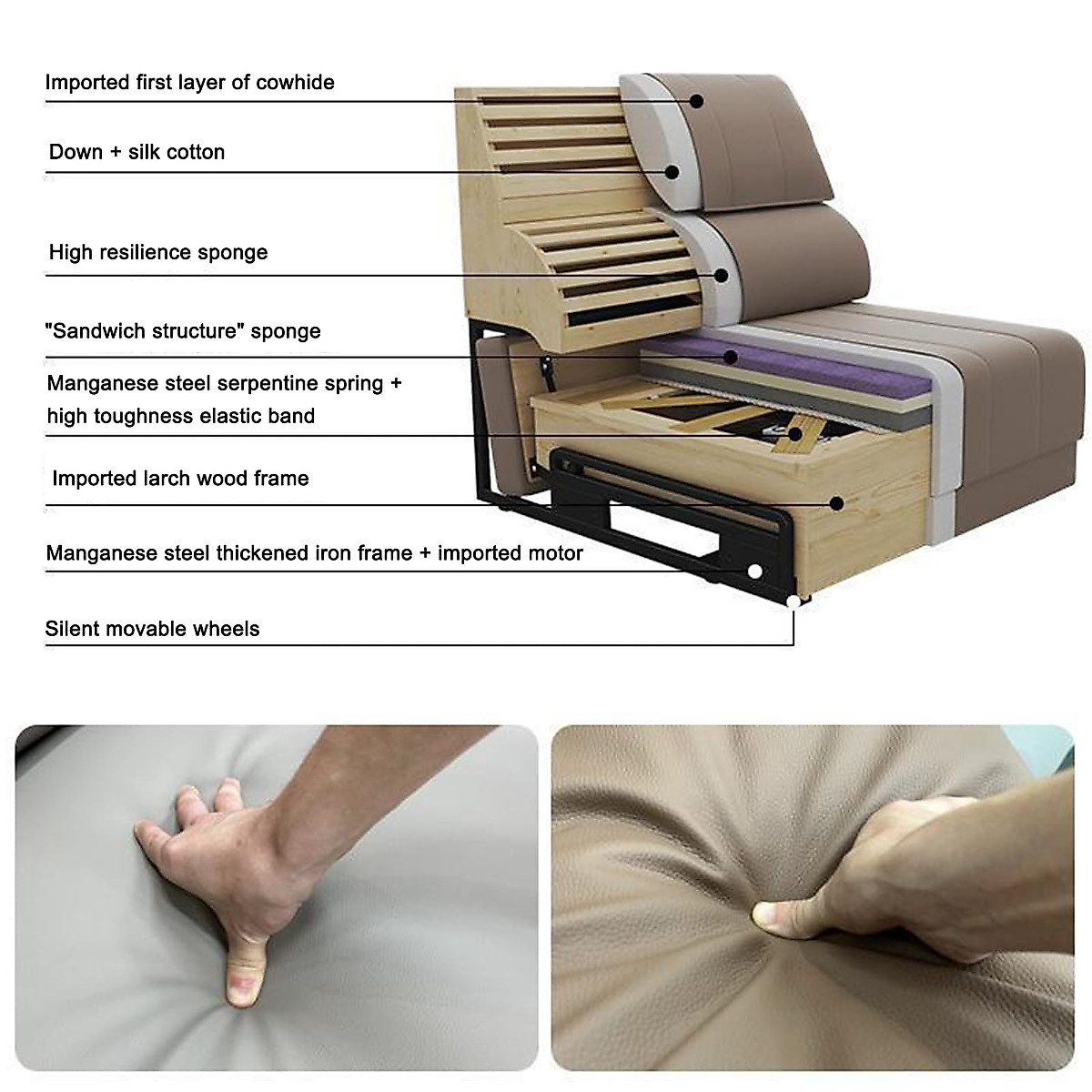 Imported first layer of cowhide

Down + silk cotton

High resilience sponge

"Sandwich structure" sponge

Manganese steel serpentine spring + high toughness elastic band

Imported larch wood frame

Manganese steel thickened iron frame + imported motor

Silent movable wheels