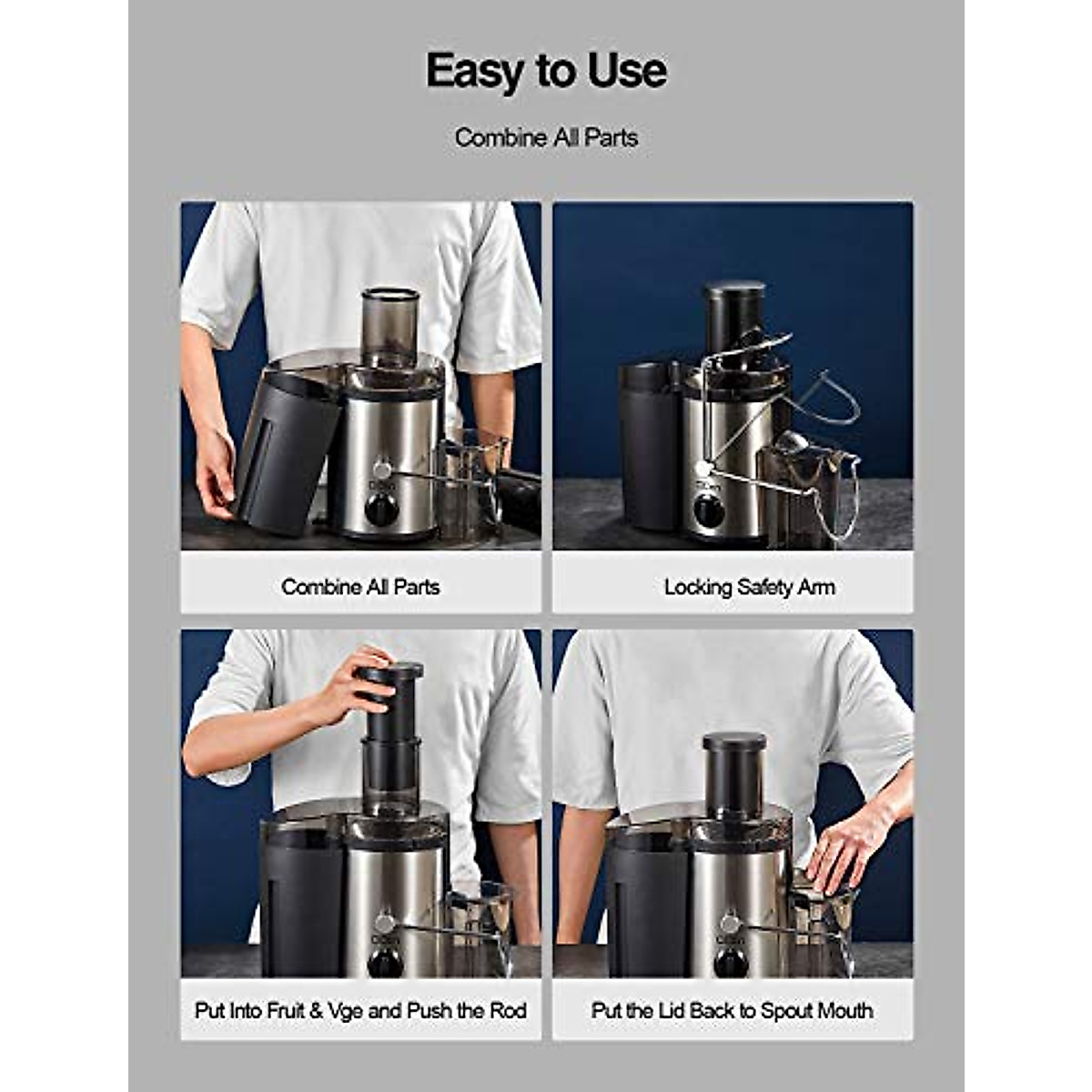 Easy to Use

Combine All Parts

Combine All Parts

Locking Safety Arm

Put Into Fruit & Vge and Push the Rod

Put the Lid Back to Spout Mouth