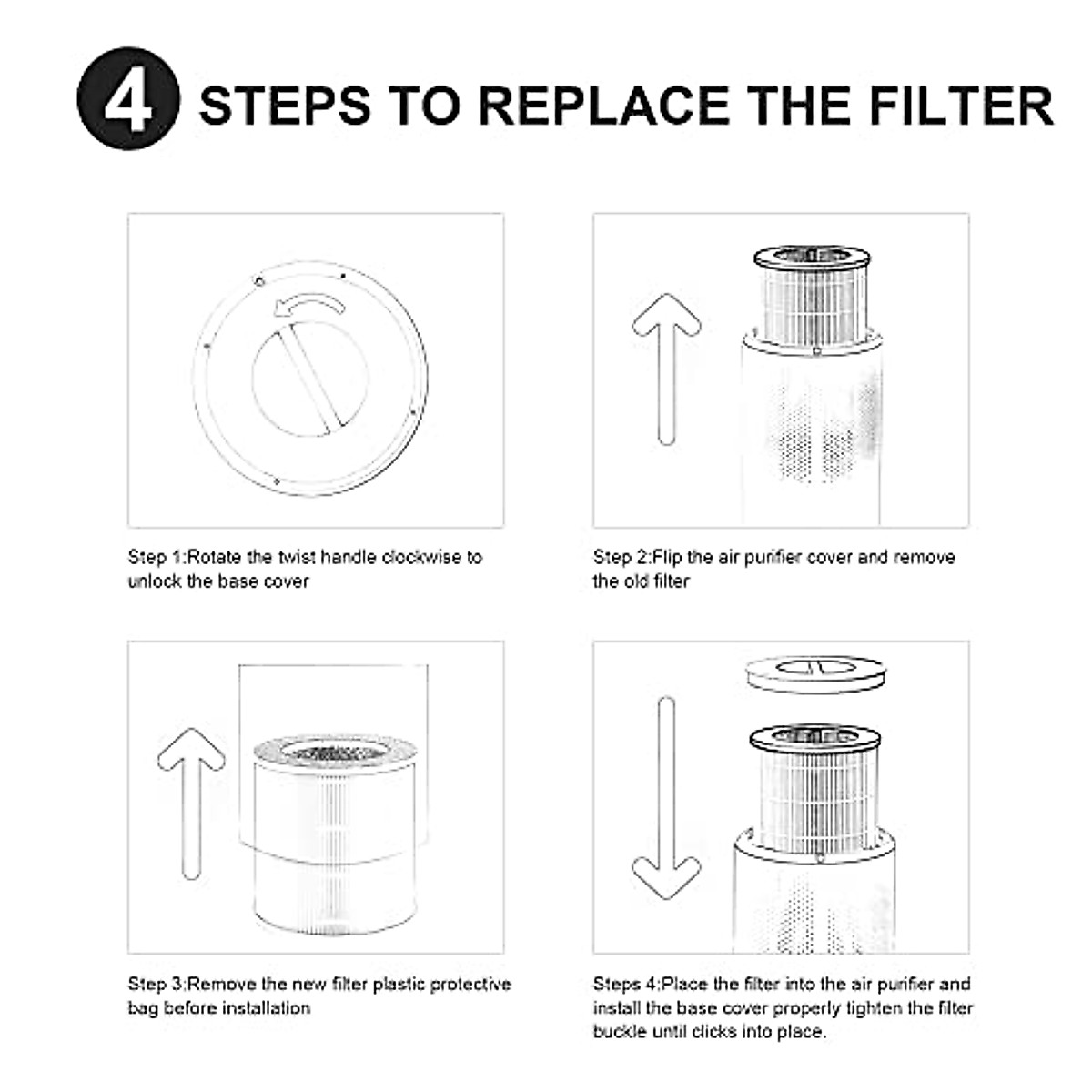 4 STEPS TO REPLACE THE FILTER

Step 1:Rotate the twist handle clockwise to unlock the base cover

Step 2:Flip the air purifier cover and remove the old filter

Step 3:Remove the new filter plastic protective bag before installation

Steps 4:Place the filter into the air purifier and install the base cover properly tighten the filter buckle until clicks into place.