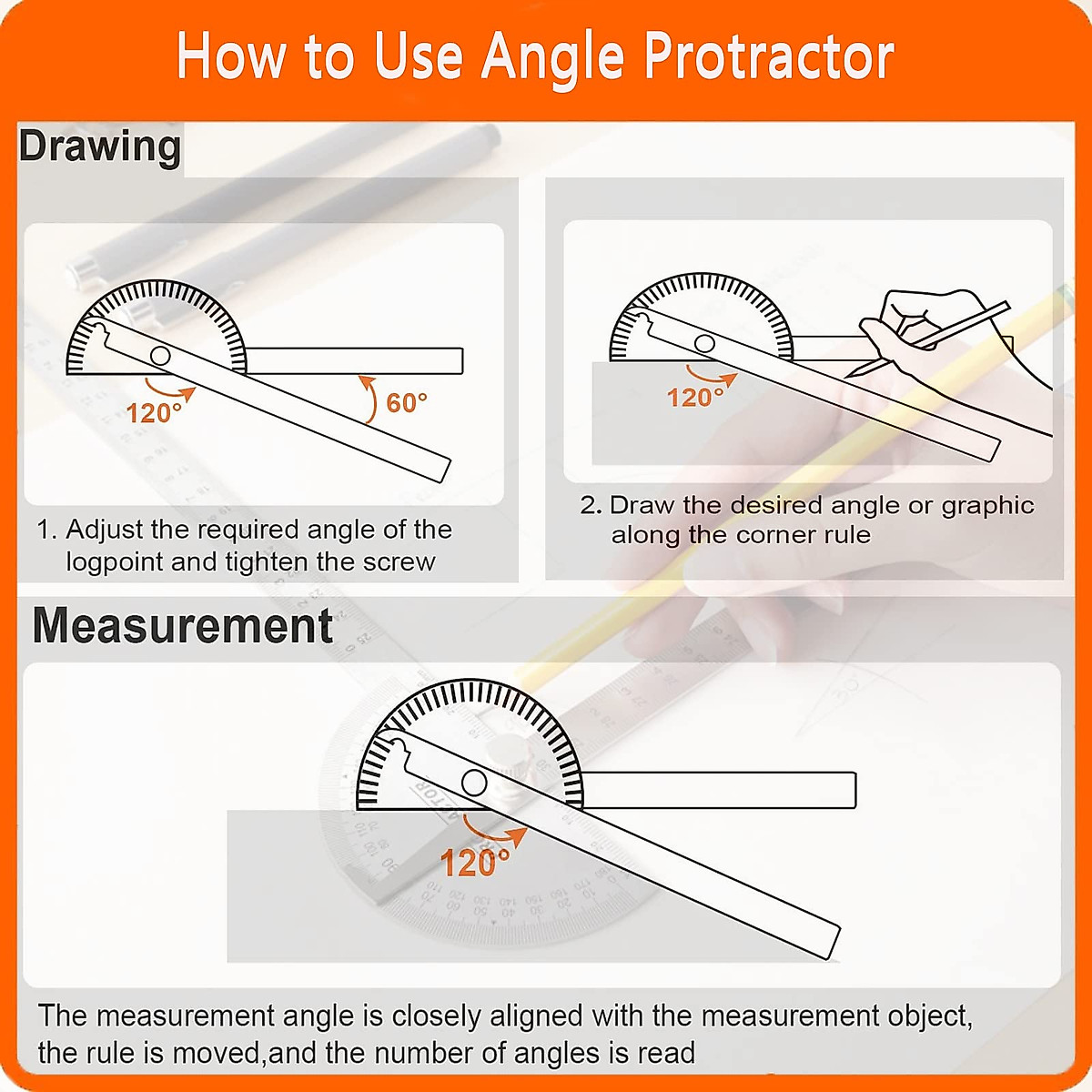 How to Use Angle Protractor

Drawing

120°

60°

1. Adjust the required angle of the logpoint and tighten the screw

120°

2. Draw the desired angle or graphic along the corner rule

Measurement

120°

The measurement angle is closely aligned with the measurement object, the rule is moved,and the number of angles is read