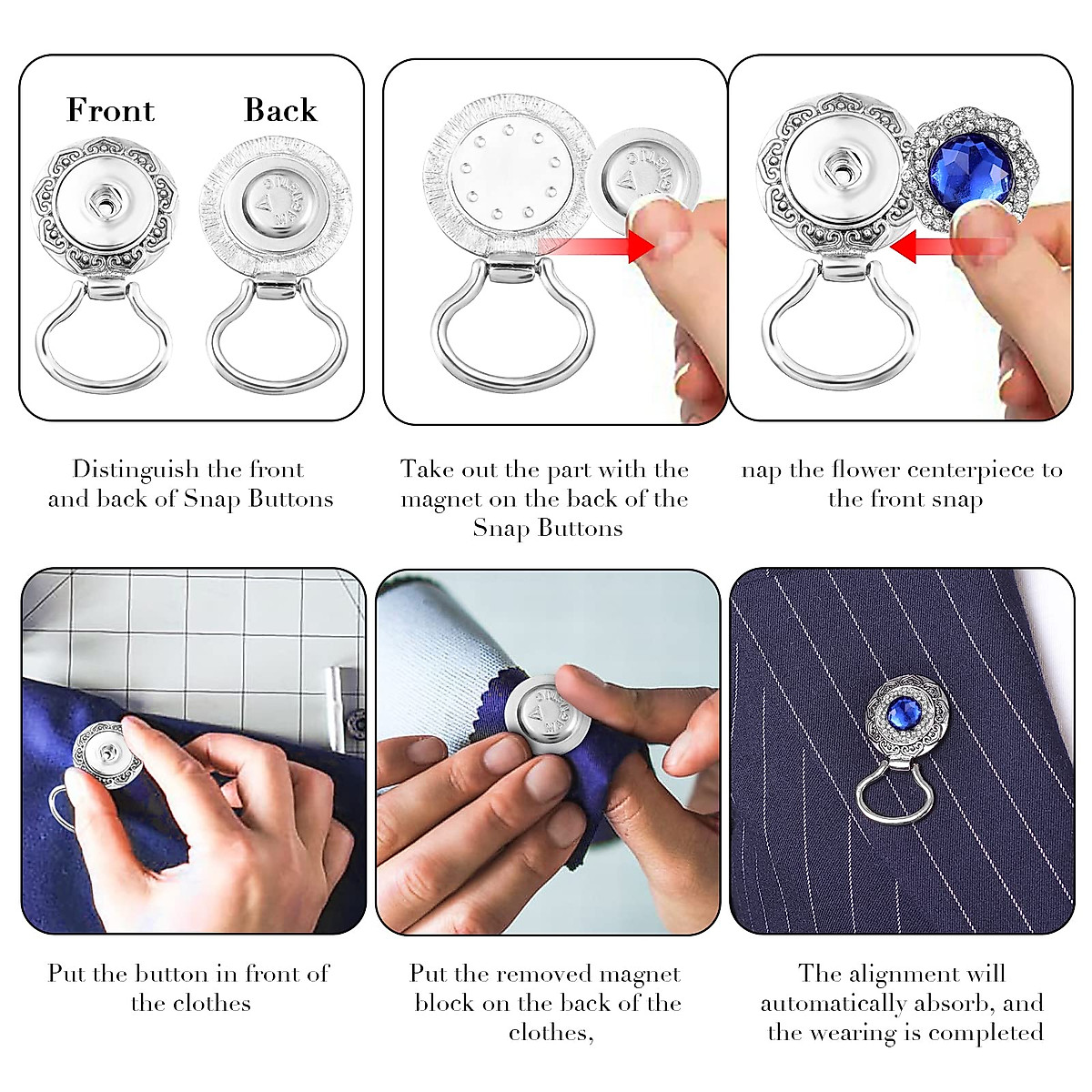 Front

Back

Distinguish the front and back of Snap Buttons

Take out the part with the magnet on the back of the Snap Buttons

nap the flower centerpiece to the front snap

Put the button in front of the clothes

Put the removed magnet block on the back of the clothes,

The alignment will automatically absorb, and the wearing is completed