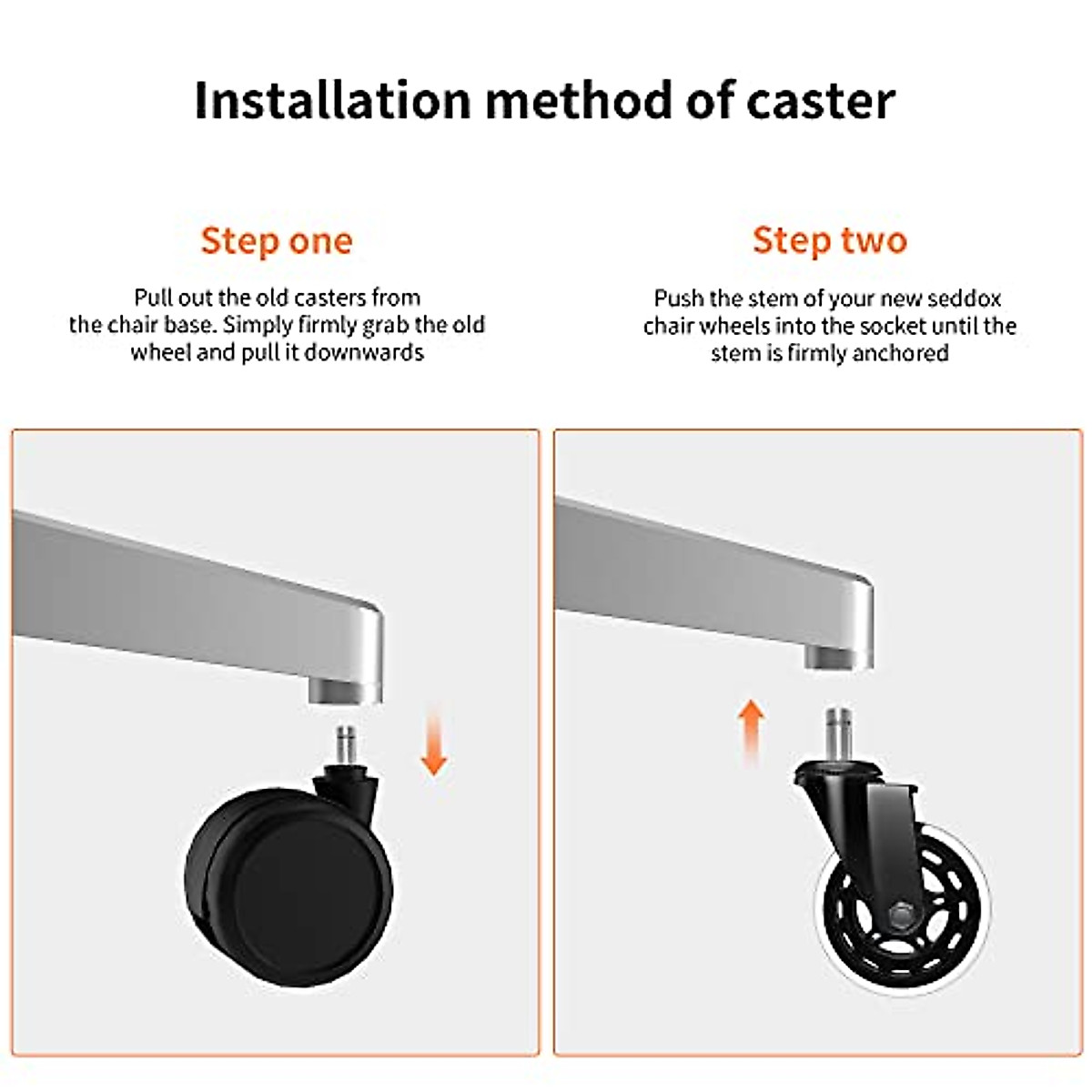 Installation method of caster

Step one

Pull out the old casters from the chair base. Simply firmly grab the old wheel and pull it downwards

Step two

Push the stem of your new seddox chair wheels into the socket until the stem is firmly anchored