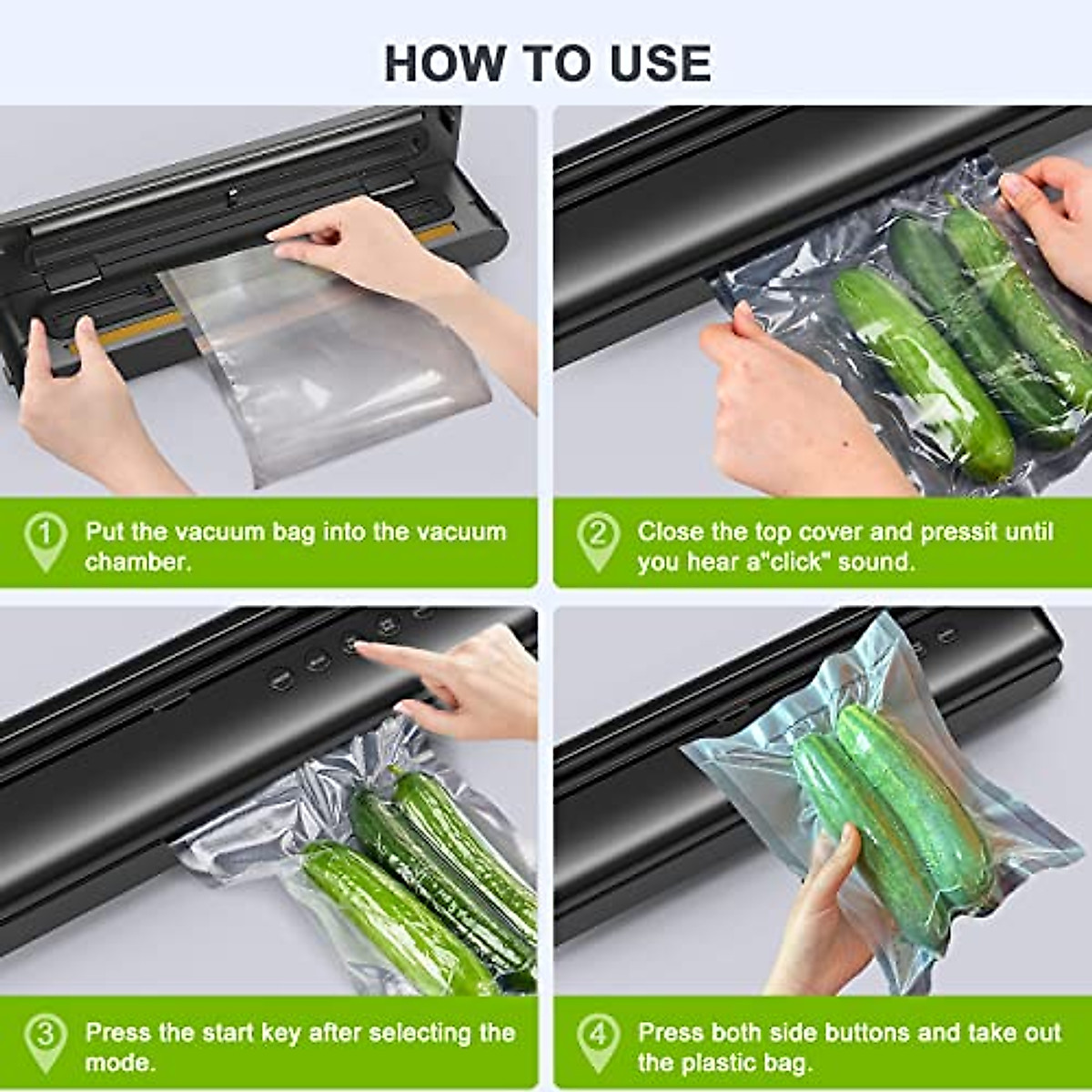 HOW TO USE

1 Put the vacuum bag into the vacuum chamber.

2 Close the top cover and pressit until you hear a"click" sound.

3 Press the start key after selecting the mode.

4 Press both side buttons and take out the plastic bag.