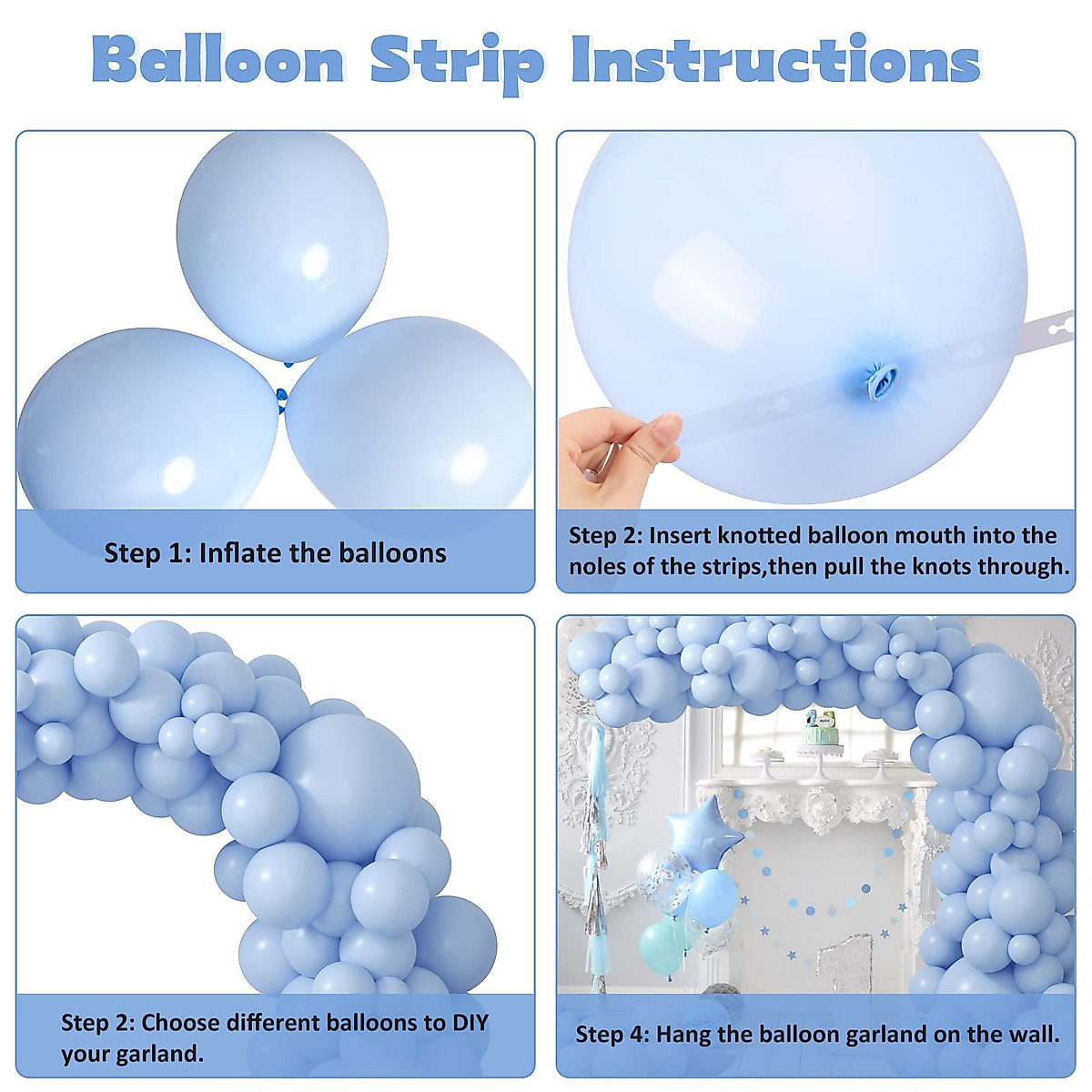 Balloon Strip Instructions

Step 1: Inflate the balloons

Step 2: Insert knotted balloon mouth into the noles of the strips,then pull the knots through.

Step 2: Choose different balloons to DIY your garland.

Step 4: Hang the balloon garland on the wall.