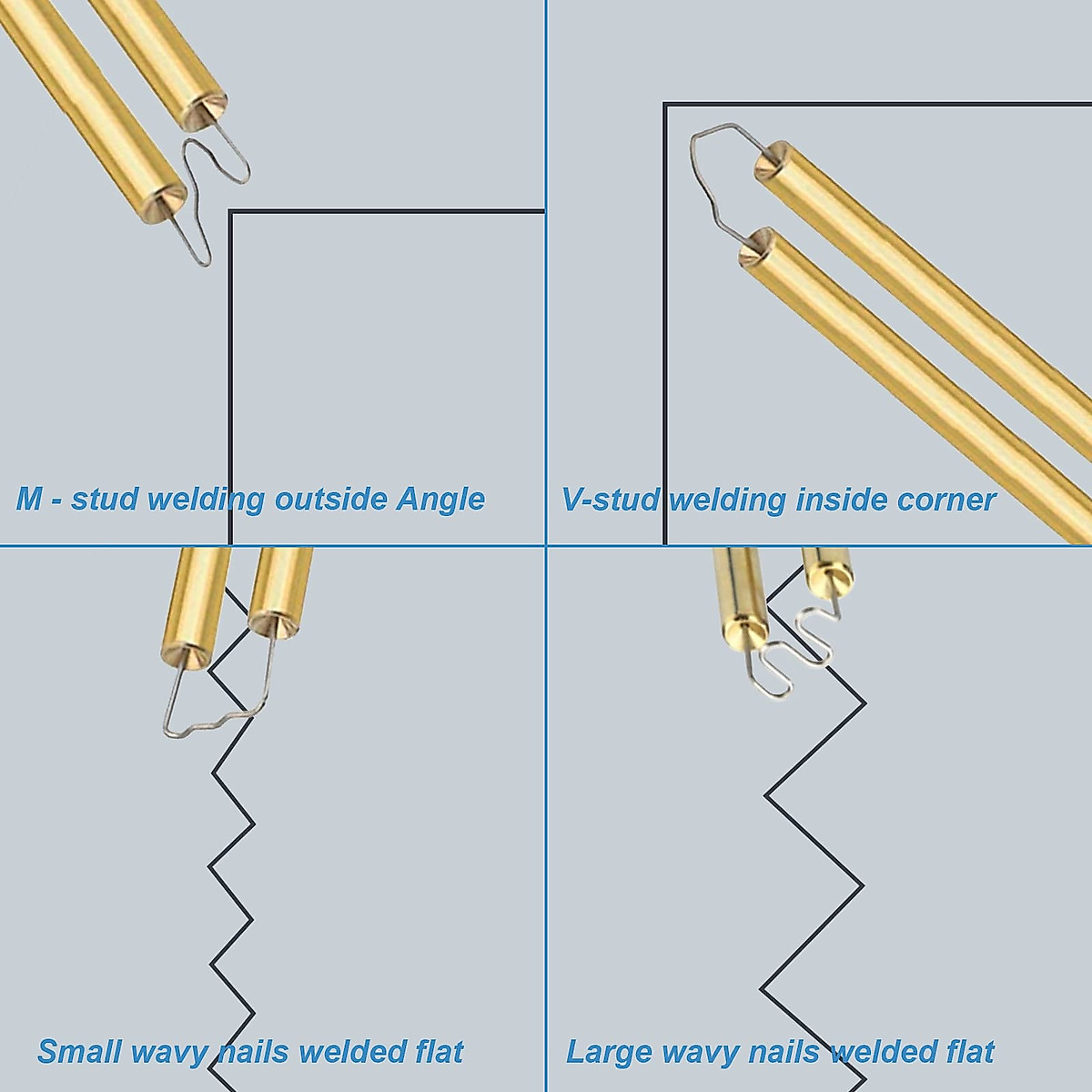 M - stud welding outside Angle

V-stud welding inside corner

Small wavy nails welded flat

Large wavy nails welded flat